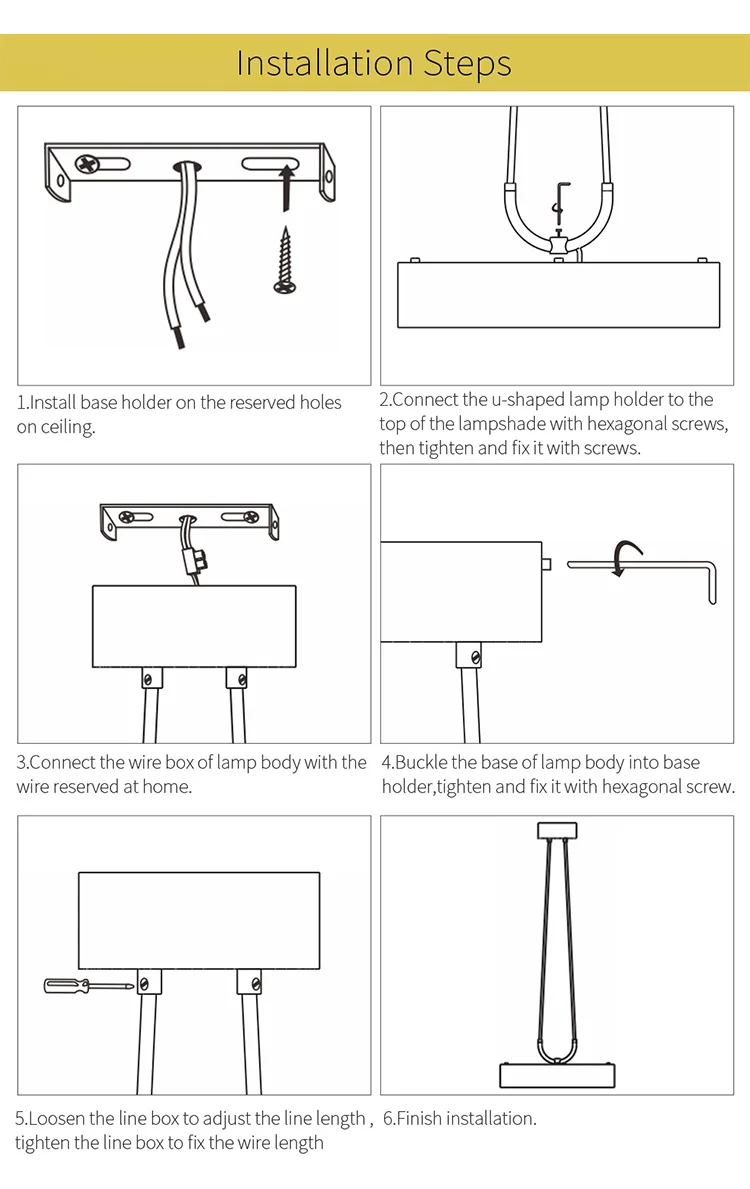 Installation Steps

1.Install base holder on the reserved holes on ceiling.

2.Connect the u-shaped lamp holder to the top of the lampshade with hexagonal screws, then tighten and fix it with screws.

3.Connect the wire box of lamp body with the wire reserved at home.

4.Buckle the base of lamp body into base holder,tighten and fix it with hexagonal screw.

5.Loosen the line box to adjust the line length , tighten the line box to fix the wire length

6.Finish installation.