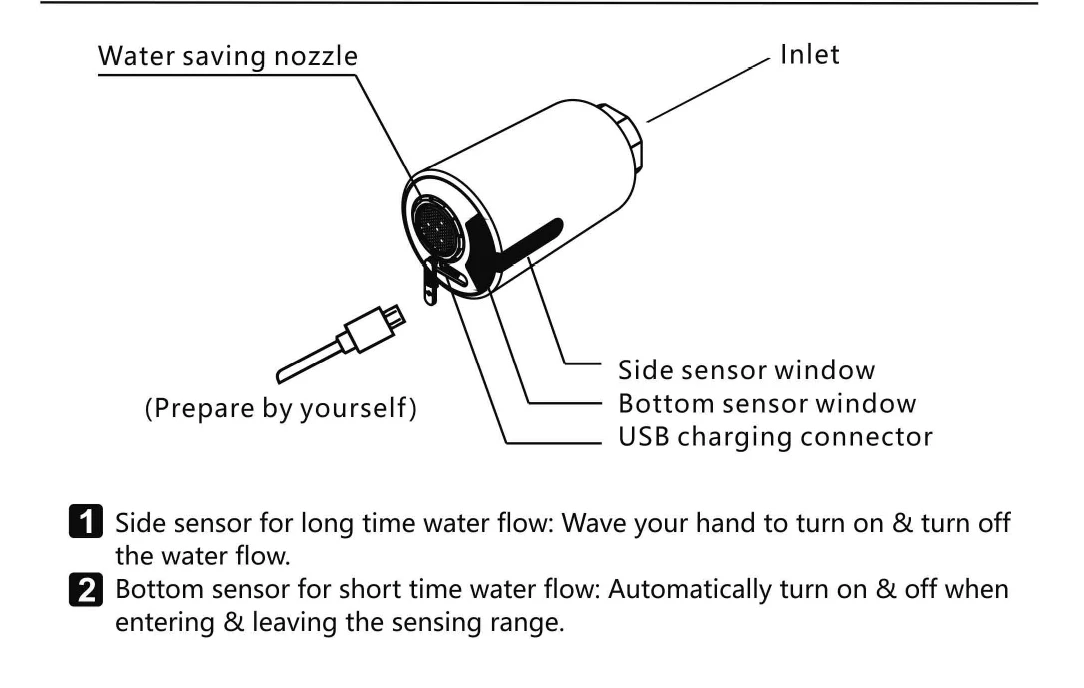 Water saving nozzle

Inlet

(Prepare by yourself)

Side sensor window
Bottom sensor window
USB charging connector

1 Side sensor for long time water flow: Wave your hand to turn on & turn off the water flow.
2 Bottom sensor for short time water flow: Automatically turn on & off when entering & leaving the sensing range.