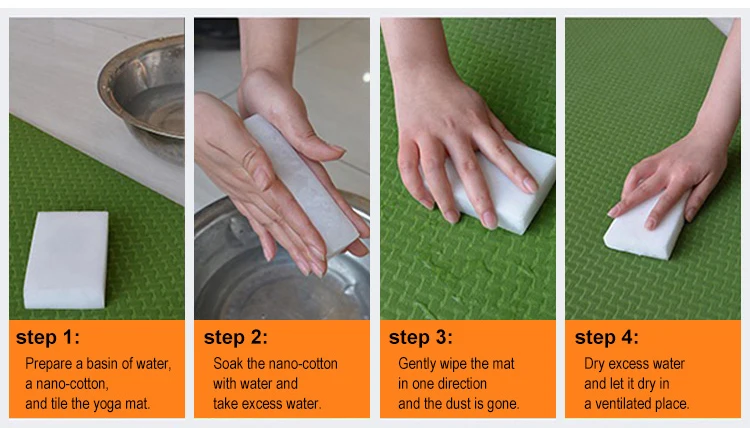 step 1:
Prepare a basin of water, a nano-cotton, and tile the yoga mat.

step 2:
Soak the nano-cotton with water and take excess water.

step 3:
Gently wipe the mat in one direction and the dust is gone.

step 4:
Dry excess water and let it dry in a ventilated place.