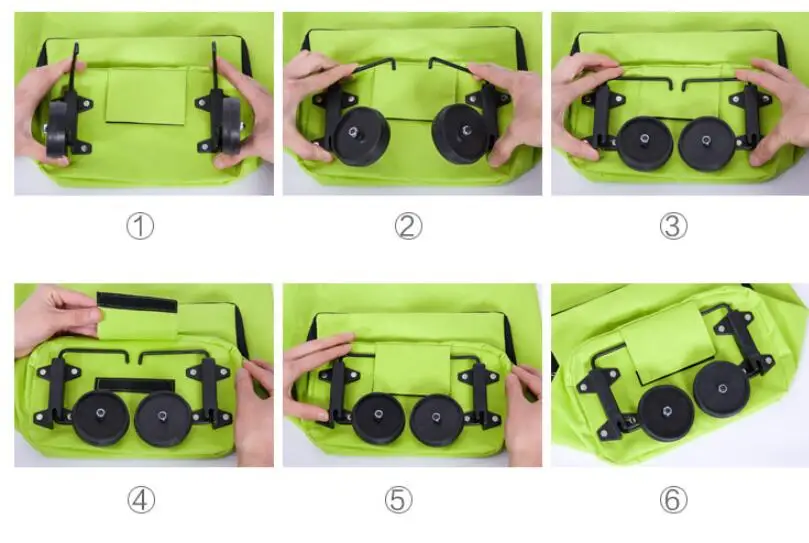 ①

②

③

④

⑤

⑥