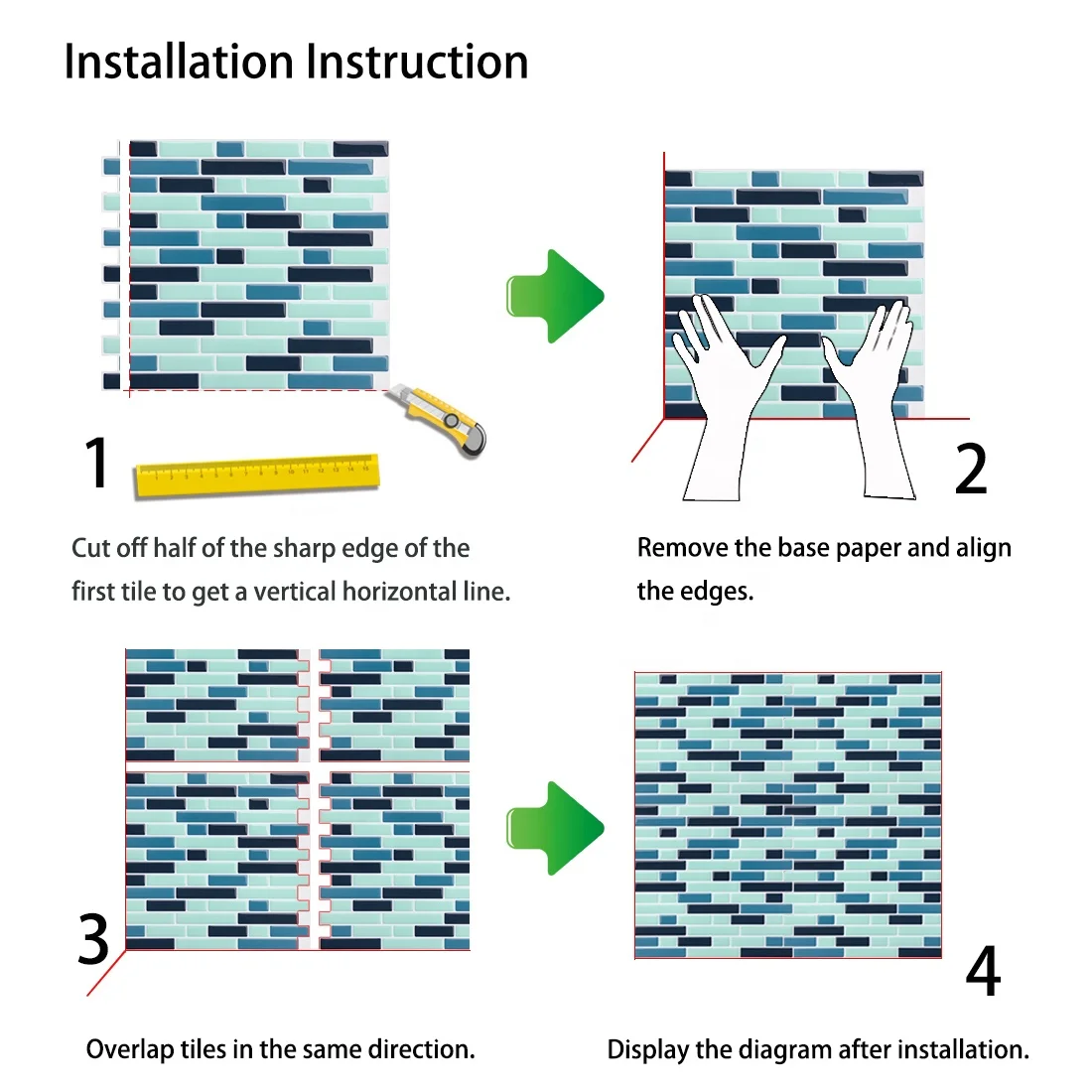 Installation Instruction

1

Cut off half of the sharp edge of the first tile to get a vertical horizontal line.

2

Remove the base paper and align the edges.

3

Overlap tiles in the same direction.

4

Display the diagram after installation.