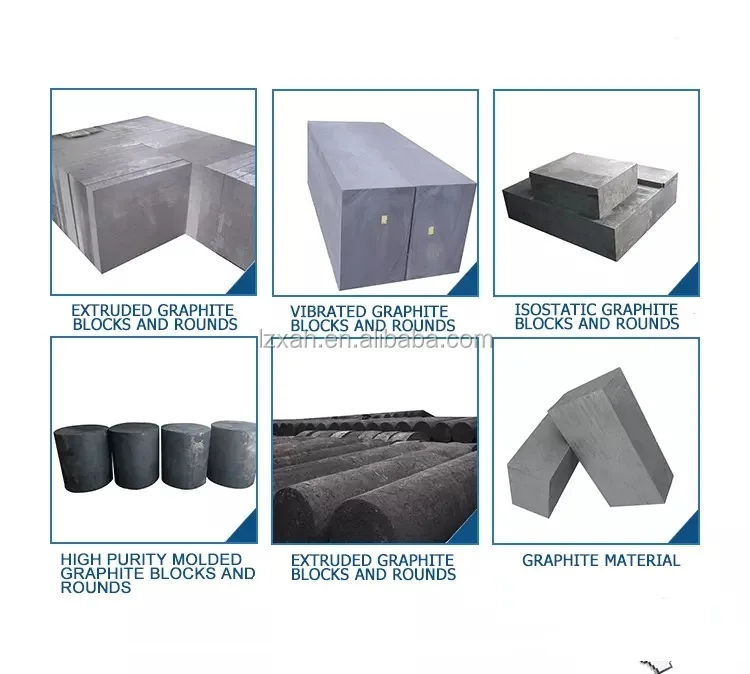 EXTRUDED GRAPHITE BLOCKS AND ROUNDS

VIBRATED GRAPHITE BLOCKS AND ROUNDS

ISOSTATIC GRAPHITE BLOCKS AND ROUNDS

lzxah.en.alibaba.com

HIGH PURITY MOLDED GRAPHITE BLOCKS AND ROUNDS

EXTRUDED GRAPHITE BLOCKS AND ROUNDS

GRAPHITE MATERIAL