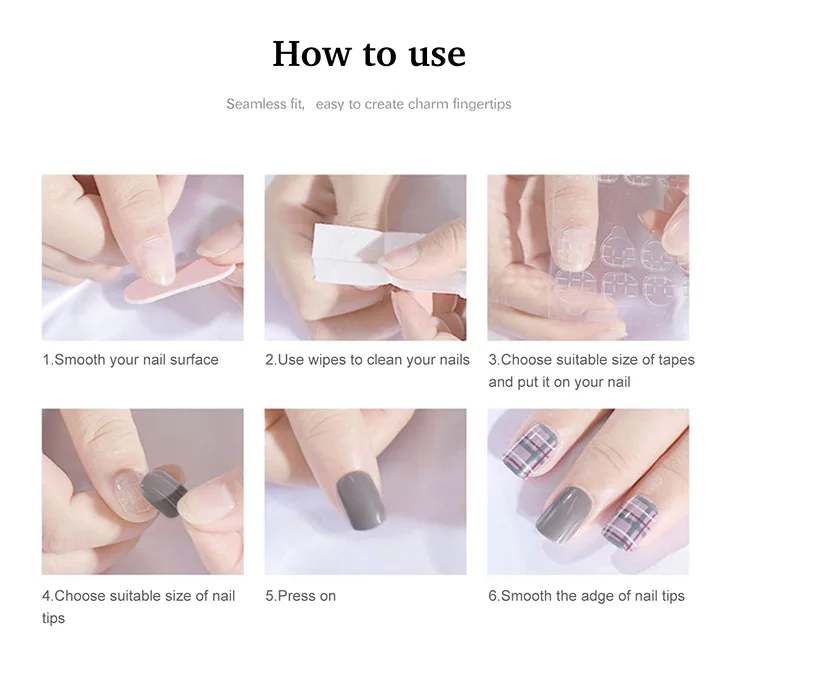 How to use

Seamless fit, easy to create charm fingertips

1.Smooth your nail surface

2.Use wipes to clean your nails

3.Choose suitable size of tapes and put it on your nail

4.Choose suitable size of nail tips

5.Press on

6.Smooth the adge of nail tips