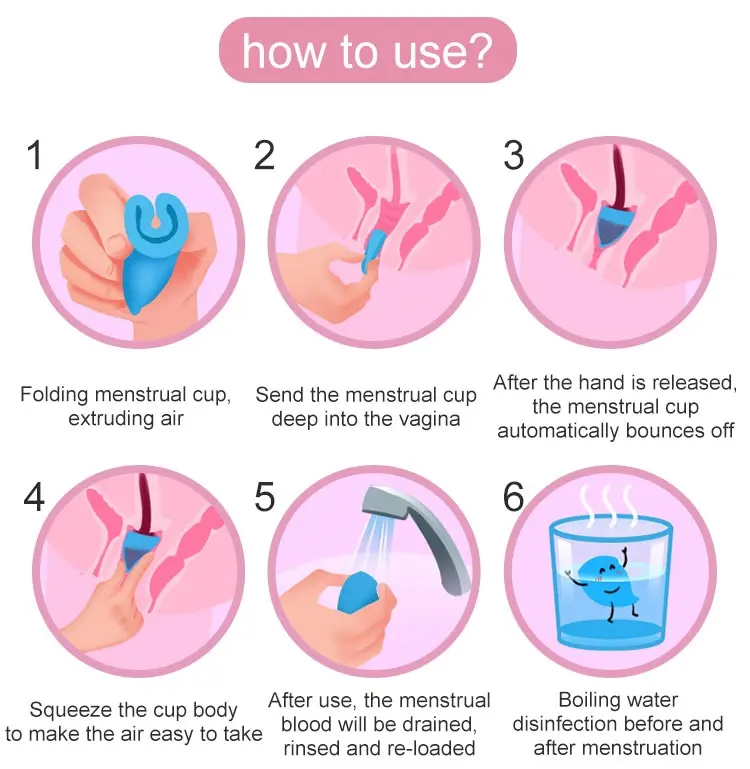 how to use?

1

Folding menstrual cup, extruding air

2

Send the menstrual cup deep into the vagina

3

After the hand is released, the menstrual cup automatically bounces off

4

Squeeze the cup body to make the air easy to take

5

After use, the menstrual blood will be drained, rinsed and re-loaded

6

Boiling water disinfection before and after menstruation