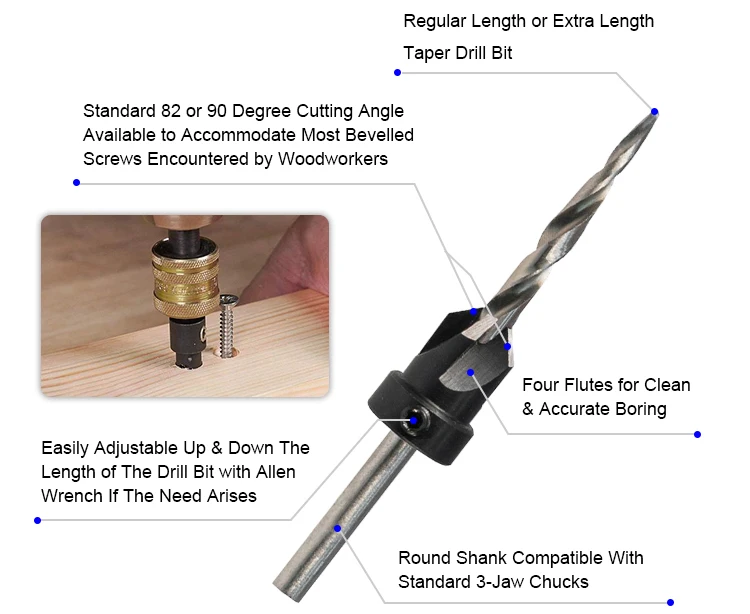 Regular Length or Extra Length
Taper Drill Bit

Standard 82 or 90 Degree Cutting Angle Available to Accommodate Most Bevelled Screws Encountered by Woodworkers

Four Flutes for Clean & Accurate Boring

Easily Adjustable Up & Down The Length of The Drill Bit with Allen Wrench If The Need Arises

Round Shank Compatible With Standard 3-Jaw Chucks