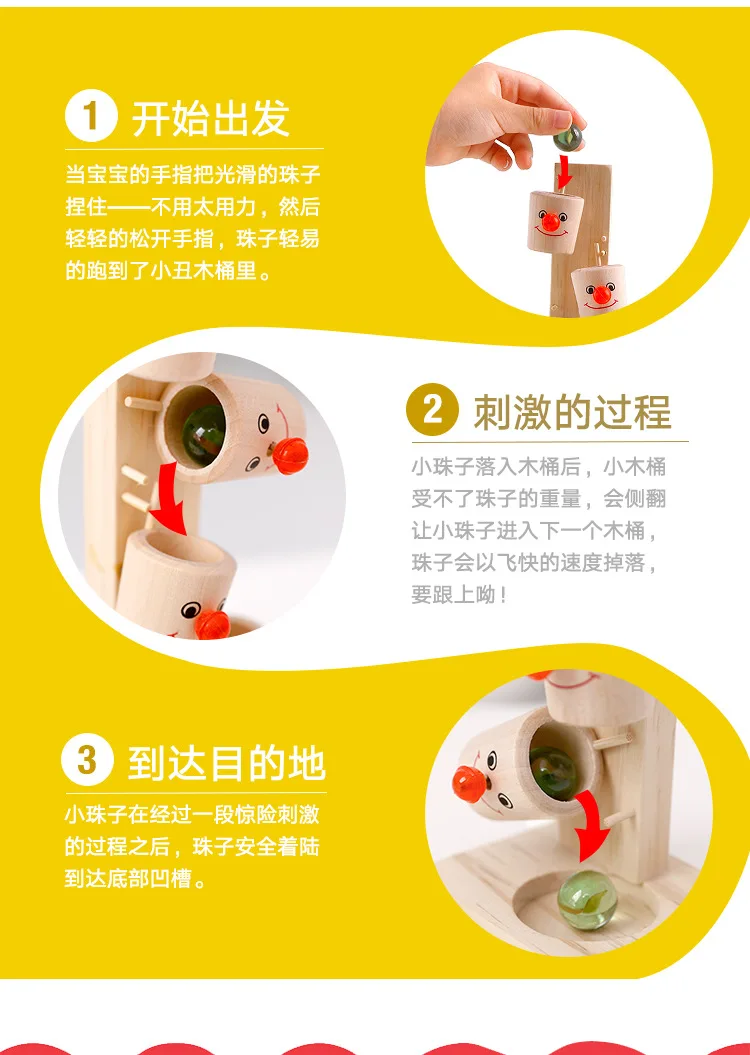 1 开始出发

当宝宝的手指把光滑的珠子捏住——不用太用力，然后轻轻的松开手指，珠子轻易的跑到了小丑木桶里。

2 刺激的过程

小珠子落入木桶后，小木桶受不了珠子的重量，会侧翻让小珠子进入下一个木桶，珠子会以飞快的速度掉落，要跟上呦！

3 到达目的地

小珠子在经过一段惊险刺激的过程之后，珠子安全着陆到达底部凹槽。