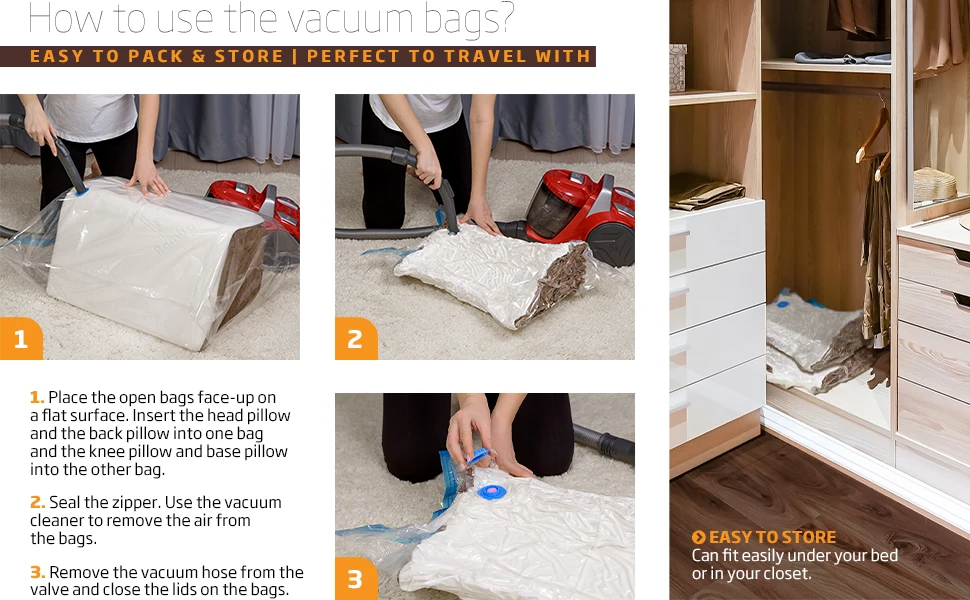 How to use the vacuum bags?

EASY TO PACK & STORE | PERFECT TO TRAVEL WITH

1

2

1. Place the open bags face-up on a flat surface. Insert the head pillow and the back pillow into one bag and the knee pillow and base pillow into the other bag.

2. Seal the zipper. Use the vacuum cleaner to remove the air from the bags.

3. Remove the vacuum hose from the valve and close the lids on the bags.

3

EASY TO STORE
Can fit easily under your bed or in your closet.