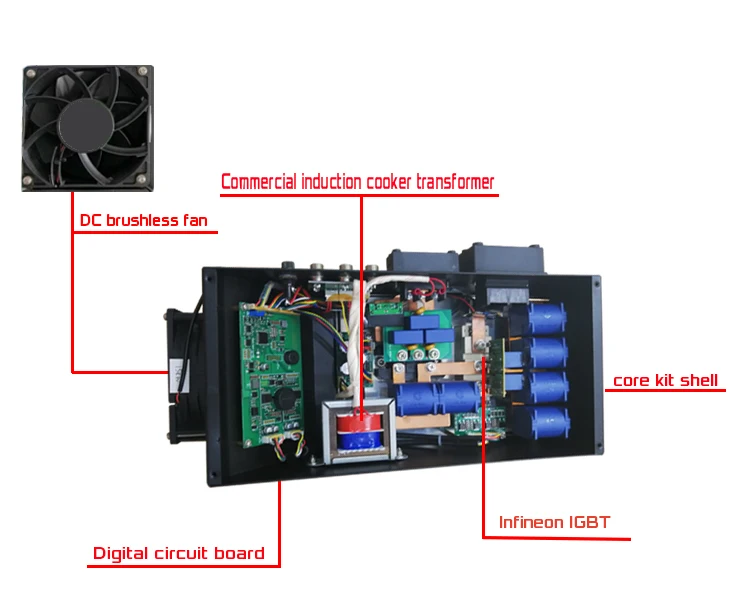 Commercial induction cooker transformer

DC brushless fan

core kit shell

Infineon IGBT

Digital circuit board