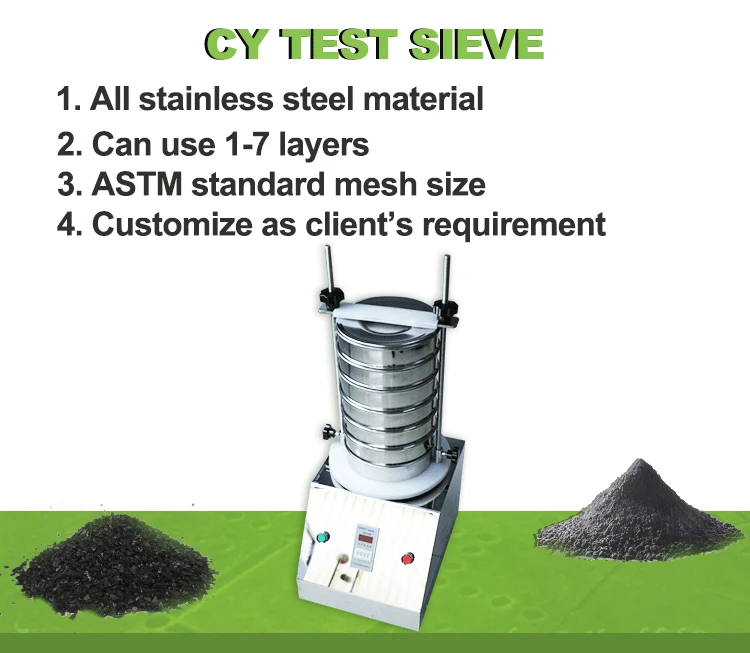 CY TEST SIEVE

1. All stainless steel material
2. Can use 1-7 layers
3. ASTM standard mesh size
4. Customize as client's requirement