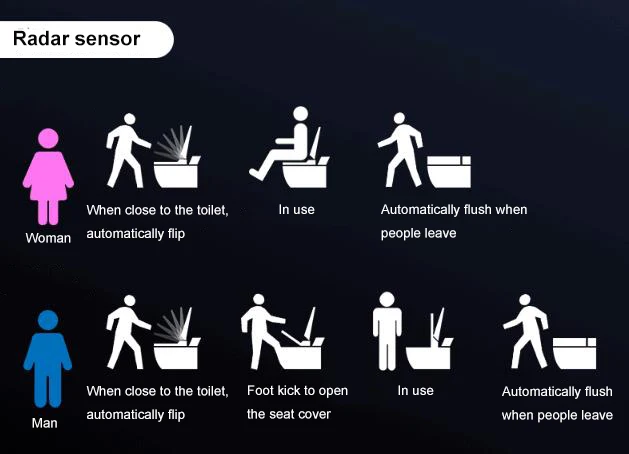 Radar sensor

Woman

When close to the toilet, automatically flip

In use

Automatically flush when people leave

Man

When close to the toilet, automatically flip

Foot kick to open the seat cover

In use

Automatically flush when people leave