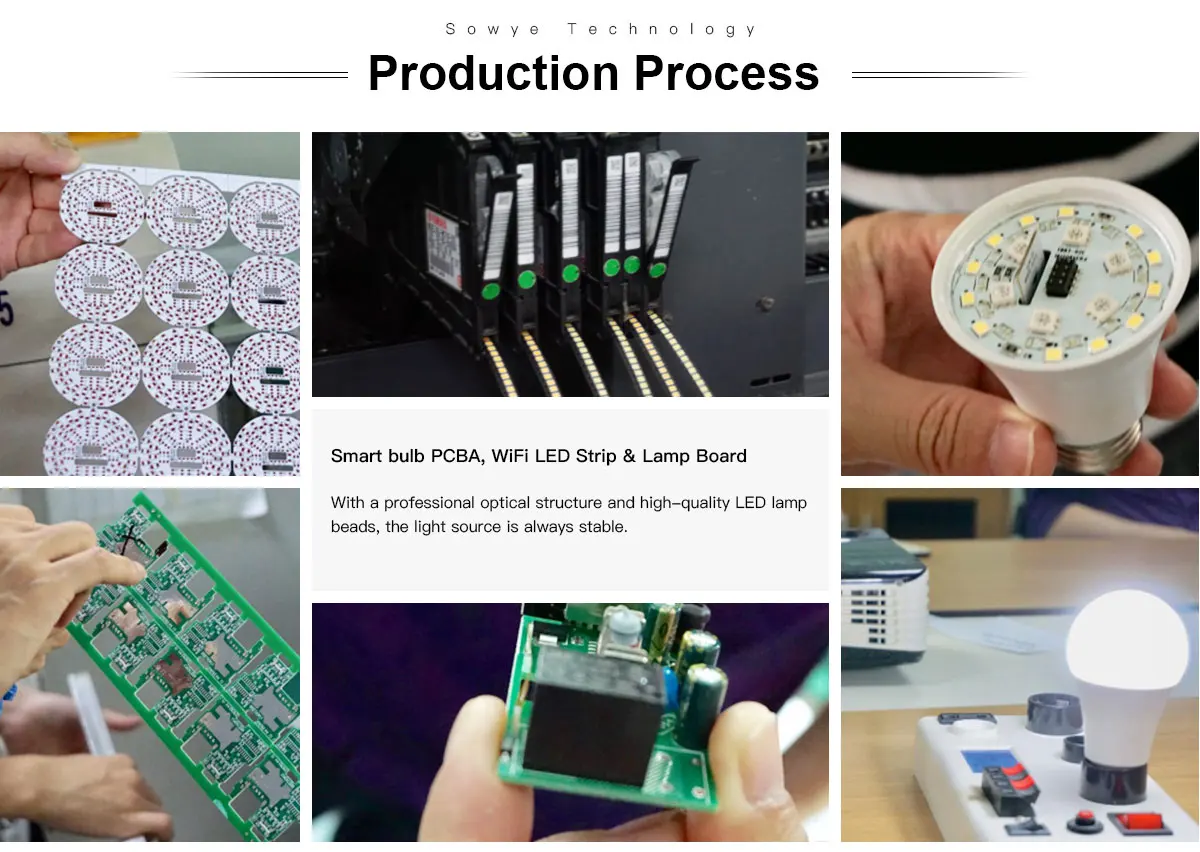 Sowye Technology

Production Process

Smart bulb PCBA, WiFi LED Strip & Lamp Board

With a professional optical structure and high-quality LED lamp beads, the light source is always stable.