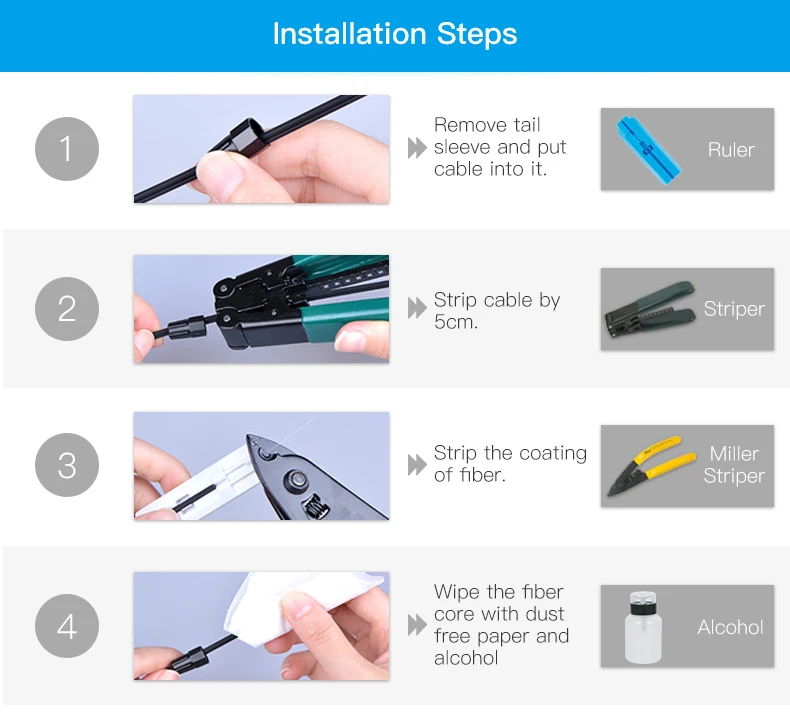 Installation Steps

1

Remove tail sleeve and put cable into it.

Ruler

2

Strip cable by 5cm.

Striper

3

Strip the coating of fiber.

Miller Striper

4

Wipe the fiber core with dust free paper and alcohol

Alcohol