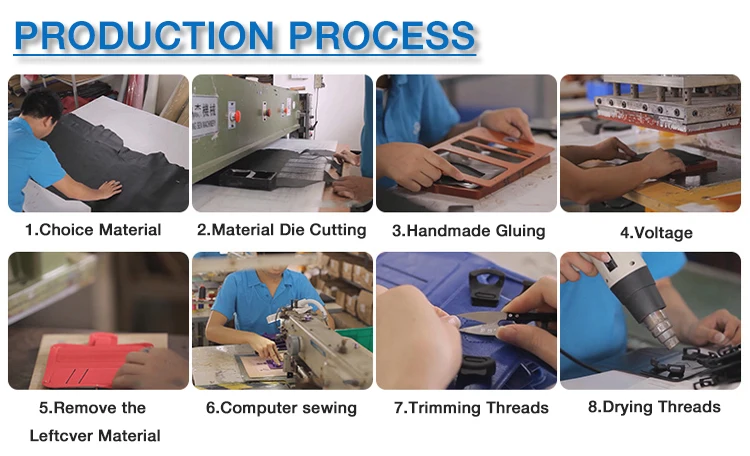 PRODUCTION PROCESS

1.Choice Material

2.Material Die Cutting

3.Handmade Gluing

4.Voltage

5.Remove the Leftcver Material

6.Computer sewing

7.Trimming Threads

8.Drying Threads