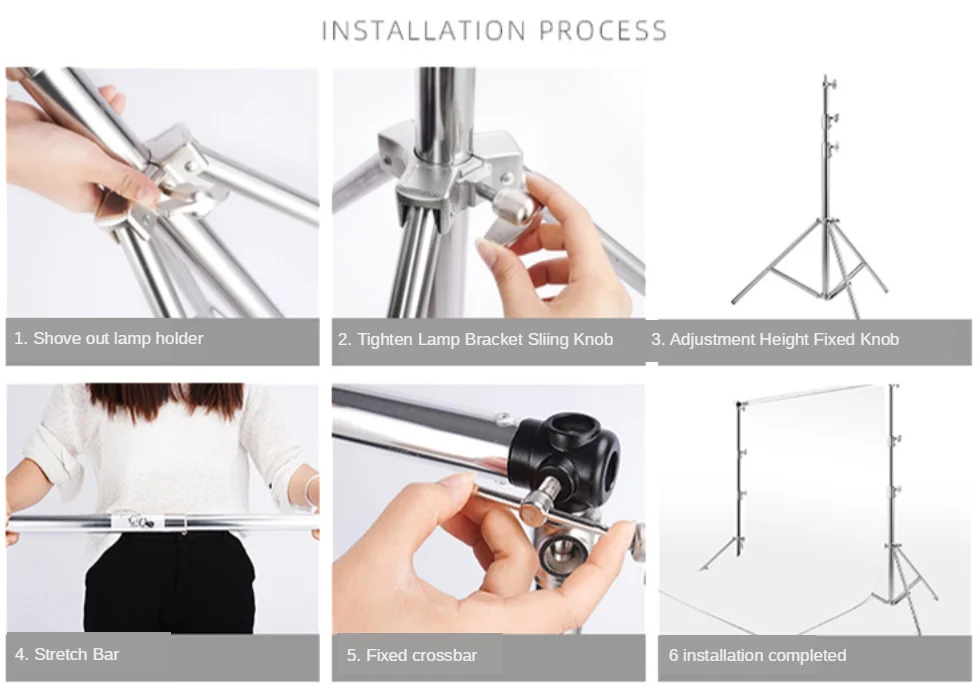 INSTALLATION PROCESS

1. Shove out lamp holder

2. Tighten Lamp Bracket Sliing Knob

3. Adjustment Height Fixed Knob

4. Stretch Bar

5. Fixed crossbar

6 installation completed