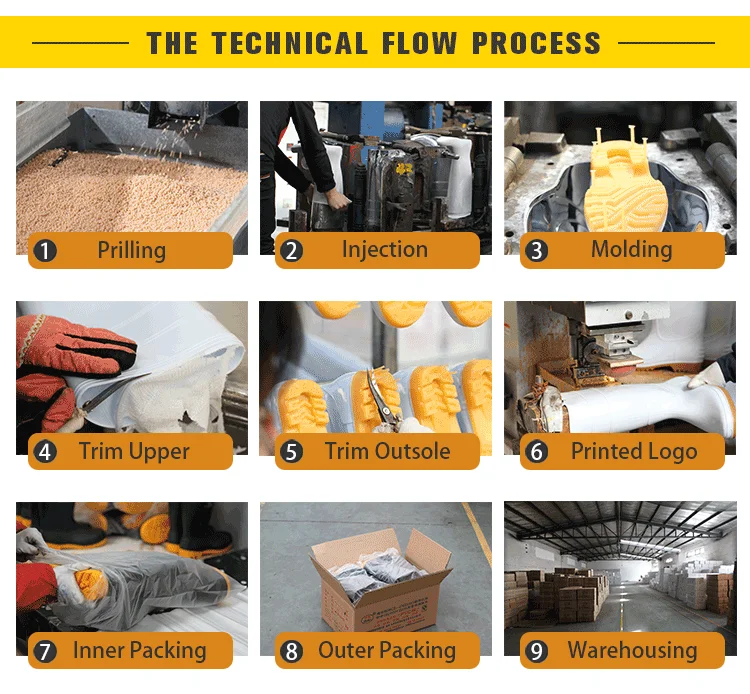 THE TECHNICAL FLOW PROCESS

1 Prilling

2 Injection

3 Molding

4 Trim Upper

5 Trim Outsole

6 Printed Logo

7 Inner Packing

8 Outer Packing

9 Warehousing