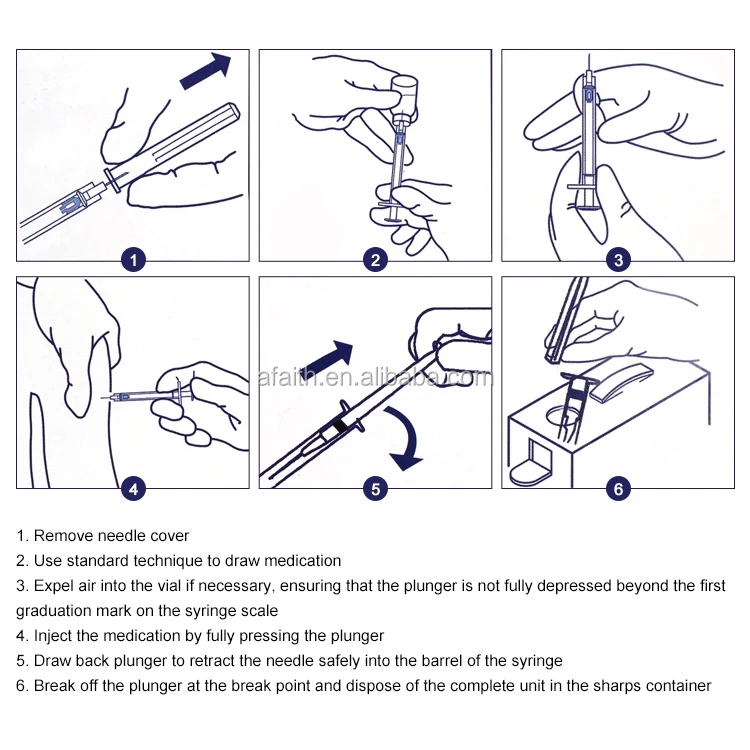 1

2

3

4

afaith.en.alibaba.com

5

6

1. Remove needle cover
2. Use standard technique to draw medication
3. Expel air into the vial if necessary, ensuring that the plunger is not fully depressed beyond the first graduation mark on the syringe scale
4. Inject the medication by fully pressing the plunger
5. Draw back plunger to retract the needle safely into the barrel of the syringe
6. Break off the plunger at the break point and dispose of the complete unit in the sharps container