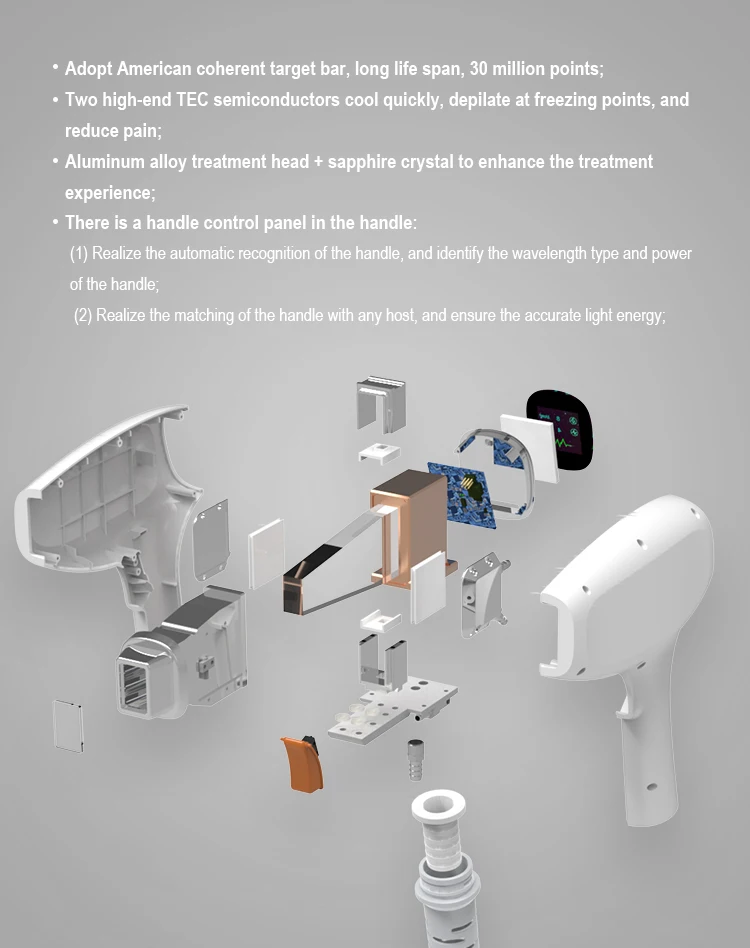 • Adopt American coherent target bar, long life span, 30 million points;
• Two high-end TEC semiconductors cool quickly, depilate at freezing points, and reduce pain;
• Aluminum alloy treatment head + sapphire crystal to enhance the treatment experience;
• There is a handle control panel in the handle:
(1) Realize the automatic recognition of the handle, and identify the wavelength type and power of the handle;
(2) Realize the matching of the handle with any host, and ensure the accurate light energy;