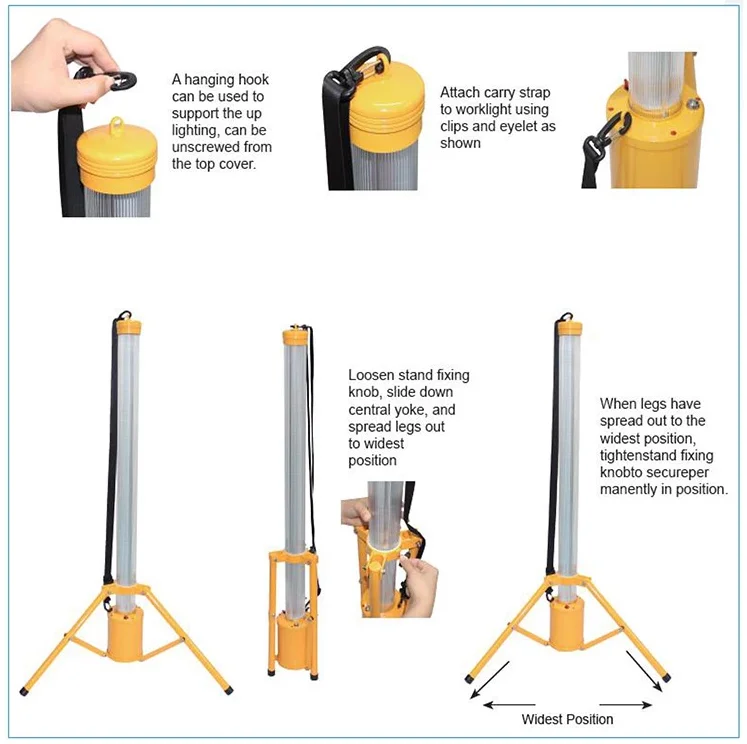 A hanging hook can be used to support the up lighting, can be unscrewed from the top cover.

Attach carry strap to worklight using clips and eyelet as shown

Loosen stand fixing knob, slide down central yoke, and spread legs out to widest position

When legs have spread out to the widest position, tightenstand fixing knobto secureper manently in position.

Widest Position