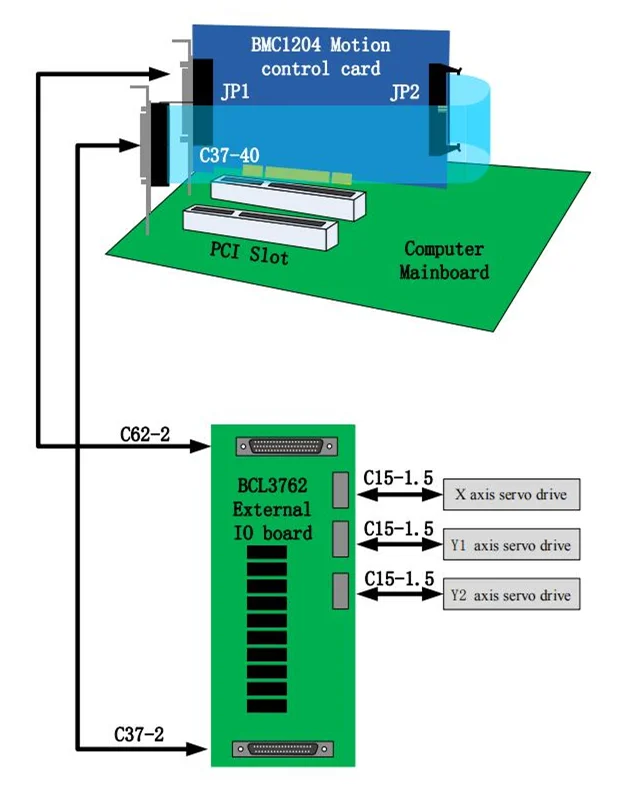 BMC1204 Motion control card

JP1

JP2

C37-40

PCI Slot

Computer Mainboard

C62-2

BCL3762 External IO board

C15-1.5

X axis servo drive

C15-1.5

Y1 axis servo drive

C15-1.5

Y2 axis servo drive

C37-2