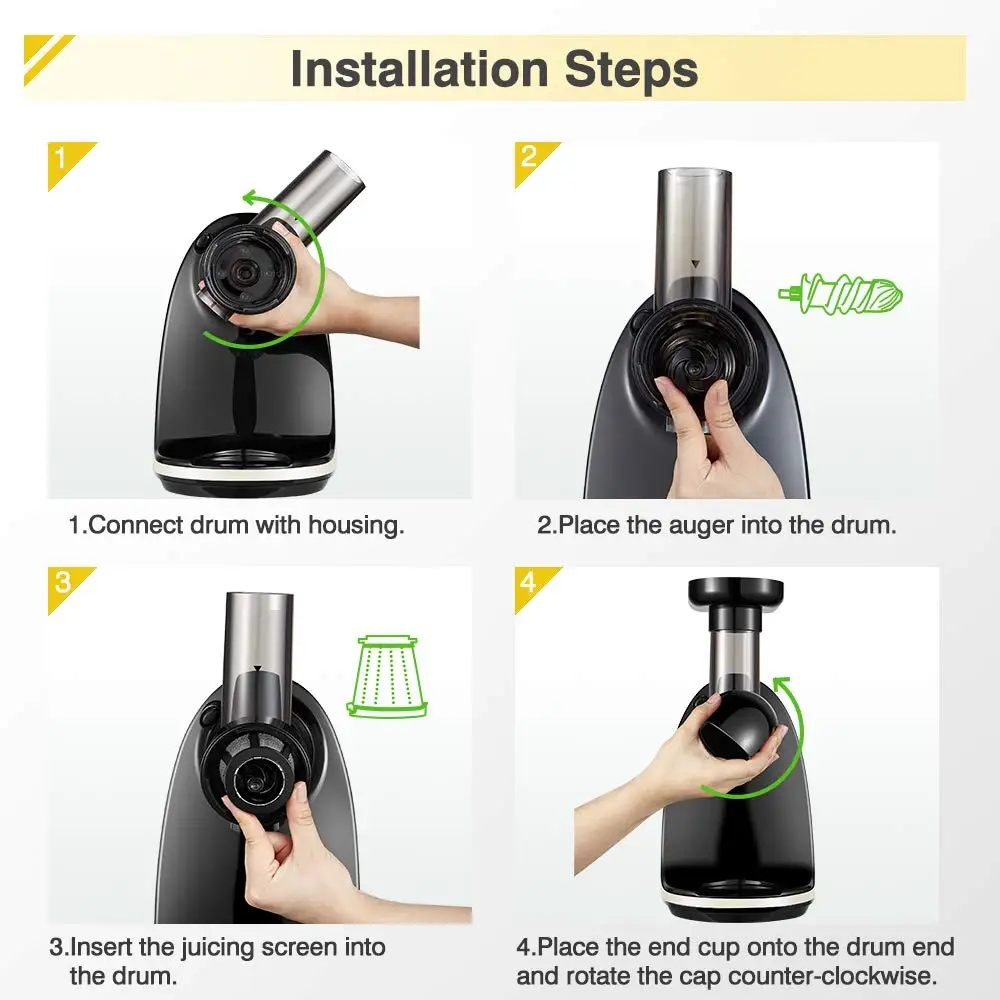 Installation Steps

1

1.Connect drum with housing.

2

2.Place the auger into the drum.

3

3.Insert the juicing screen into the drum.

4

4.Place the end cup onto the drum end and rotate the cap counter-clockwise.