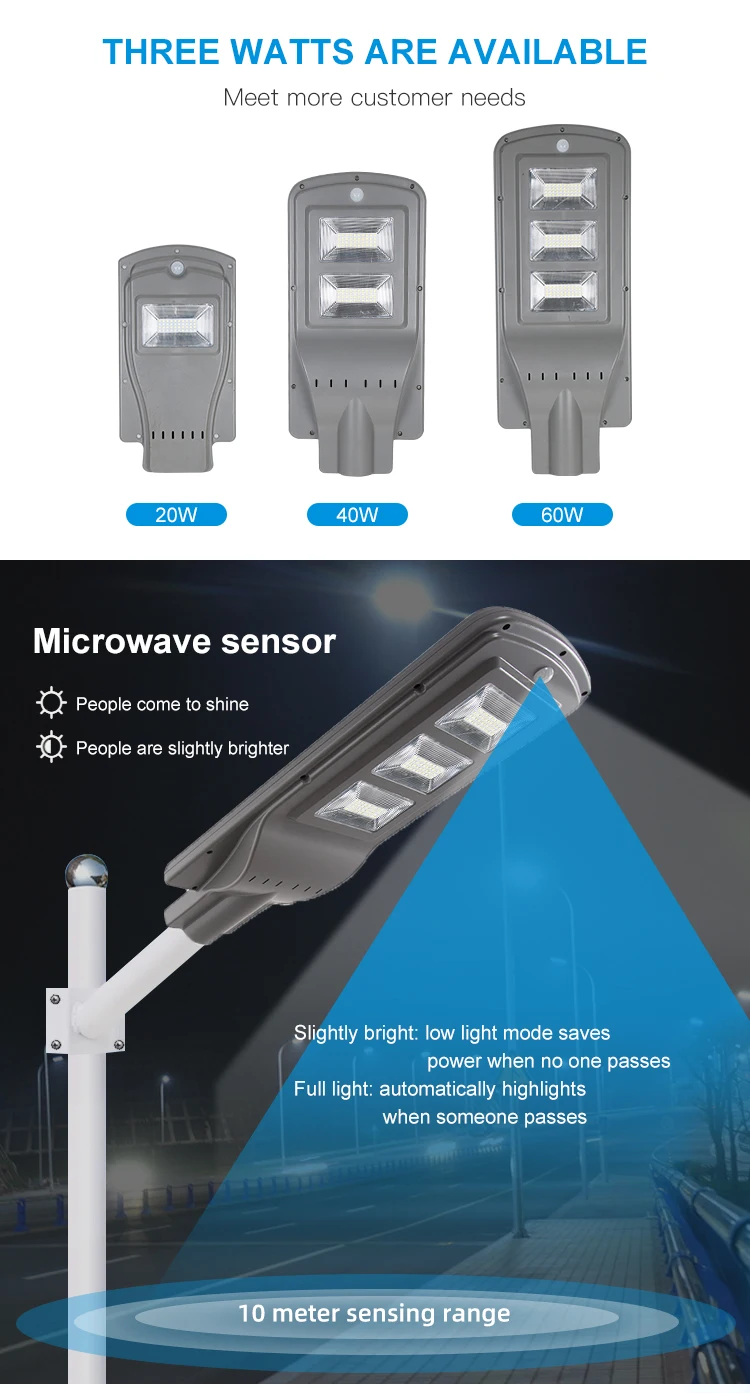 THREE WATTS ARE AVAILABLE

Meet more customer needs

20W

40W

60W

Microwave sensor

People come to shine

People are slightly brighter

Slightly bright: low light mode saves power when no one passes

Full light: automatically highlights when someone passes

10 meter sensing range