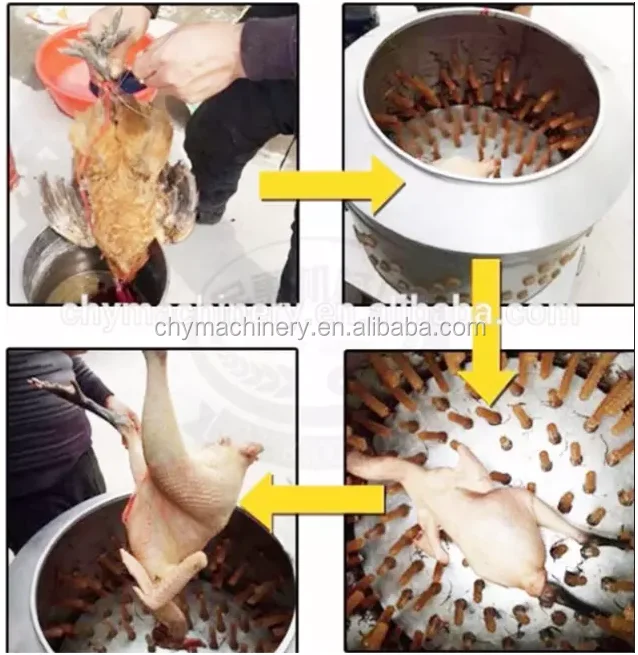 chymachinery.en.alibaba.com
chymachinery.en.alibaba.com