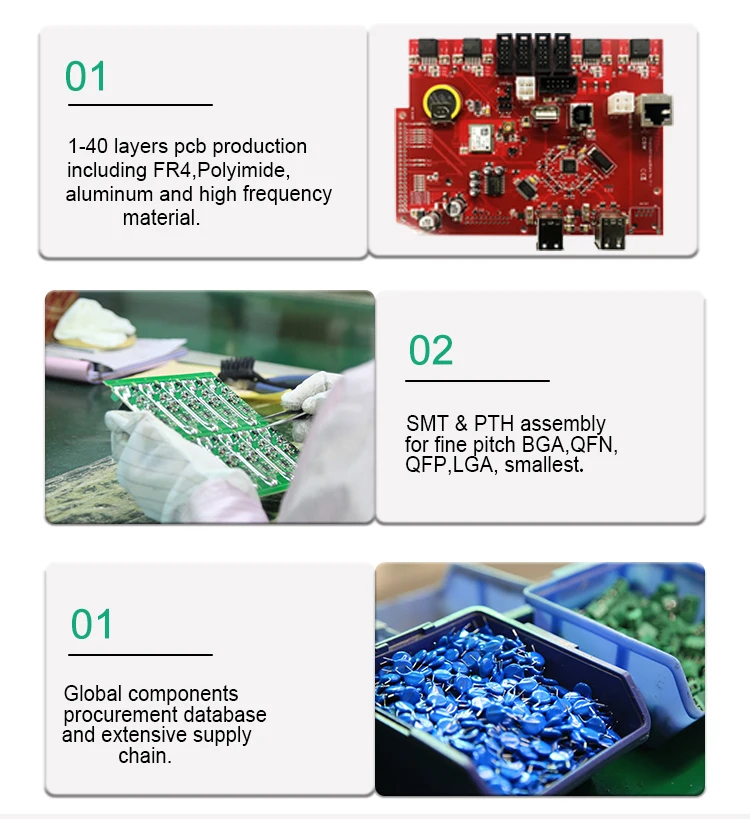 01

1-40 layers pcb production including FR4,Polyimide, aluminum and high frequency material.

02

SMT & PTH assembly for fine pitch BGA,QFN, QFP,LGA, smallest.

01

Global components procurement database and extensive supply chain.