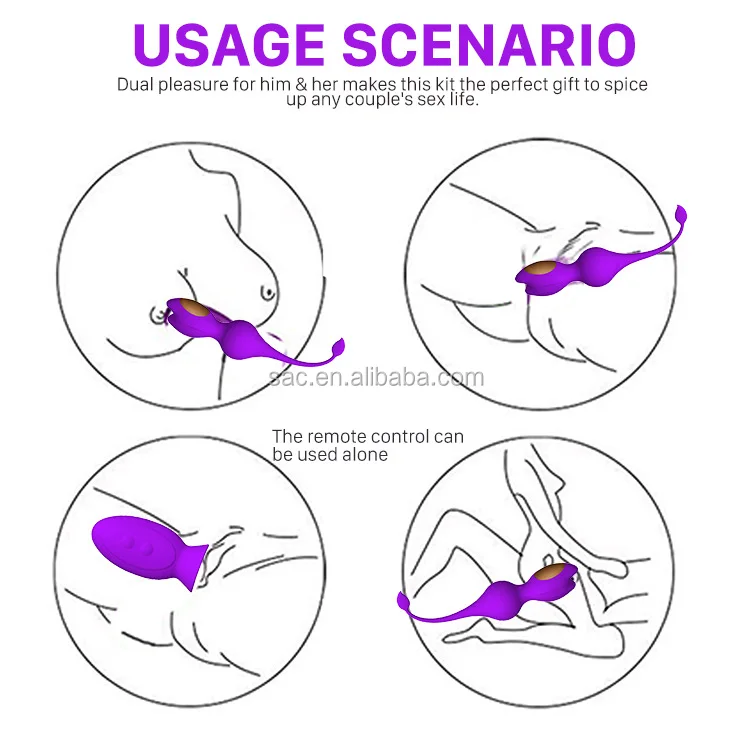 USAGE SCENARIO

Dual pleasure for him & her makes this kit the perfect gift to spice up any couple's sex life.

sac.en.alibaba.com

The remote control can be used alone