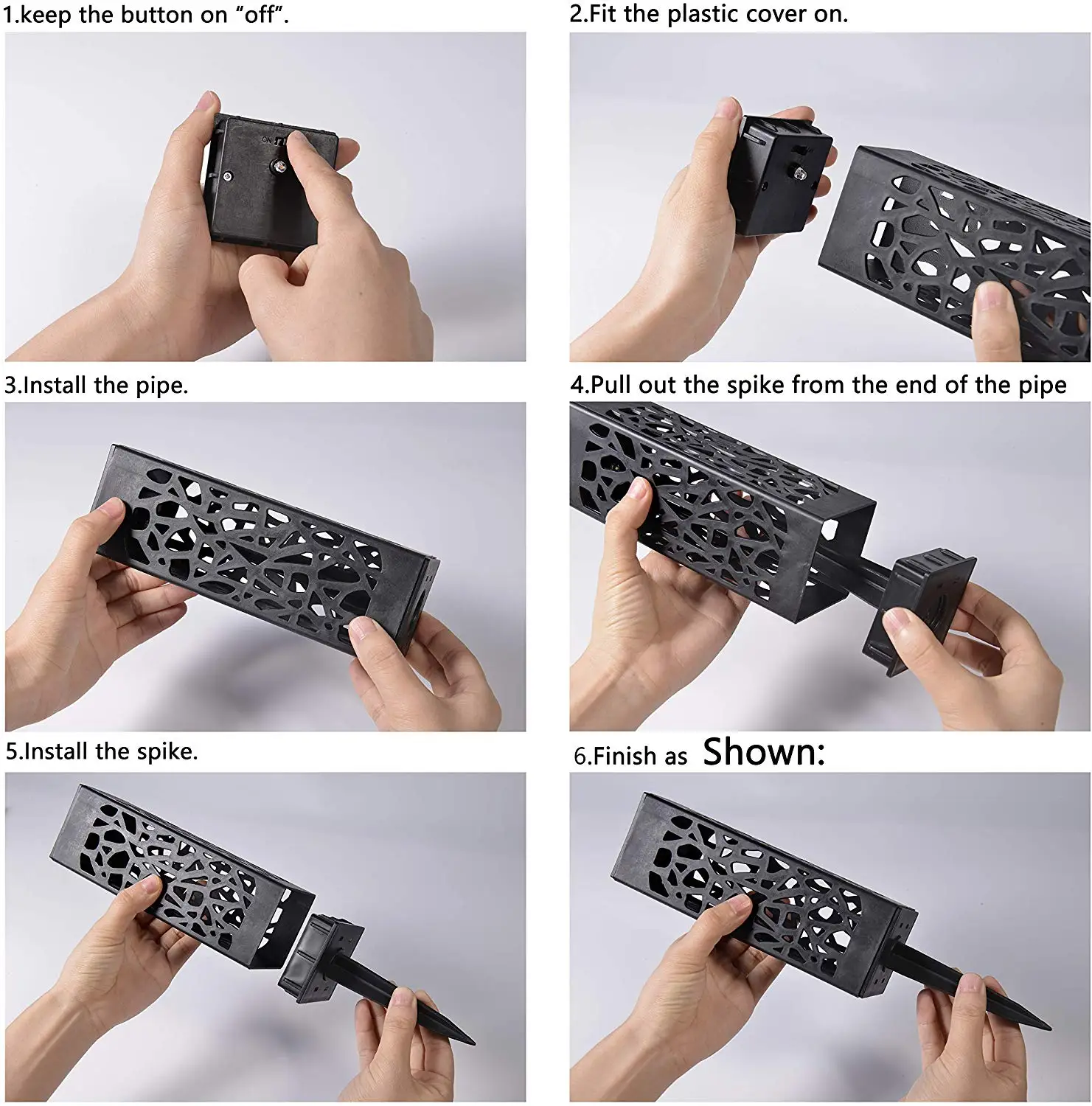 1.keep the button on “off”.

ON

2.Fit the plastic cover on.

3.Install the pipe.

4.Pull out the spike from the end of the pipe

5.Install the spike.

6.Finish as Shown: