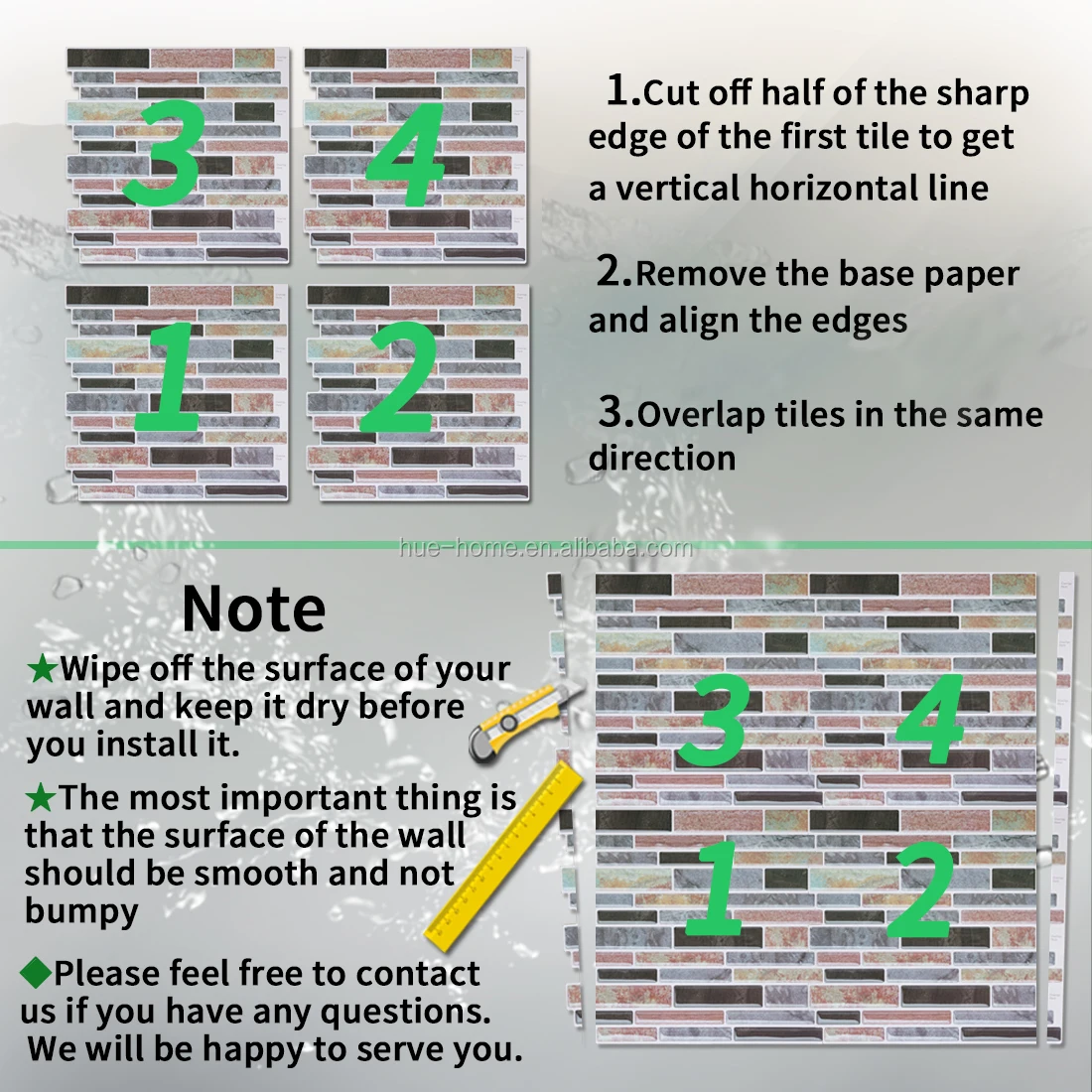 3 4
1 2

1.Cut off half of the sharp edge of the first tile to get a vertical horizontal line

2.Remove the base paper and align the edges

3.Overlap tiles in the same direction

hue-home.en.alibaba.com

Note

★Wipe off the surface of your wall and keep it dry before you install it.

★The most important thing is that the surface of the wall should be smooth and not bumpy

◆Please feel free to contact us if you have any questions. We will be happy to serve you.

3 4
1 2