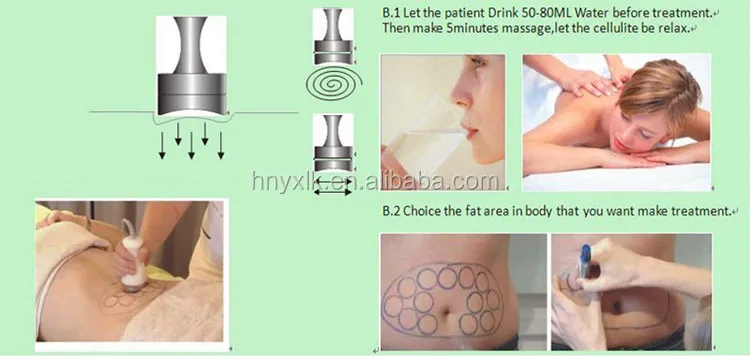 B.1 Let the patient Drink 50-80ML Water before treatment.
Then make 5minutes massage,let the cellulite be relax.

hnyxlk.en.alibaba.com

B.2 Choice the fat area in body that you want make treatment.