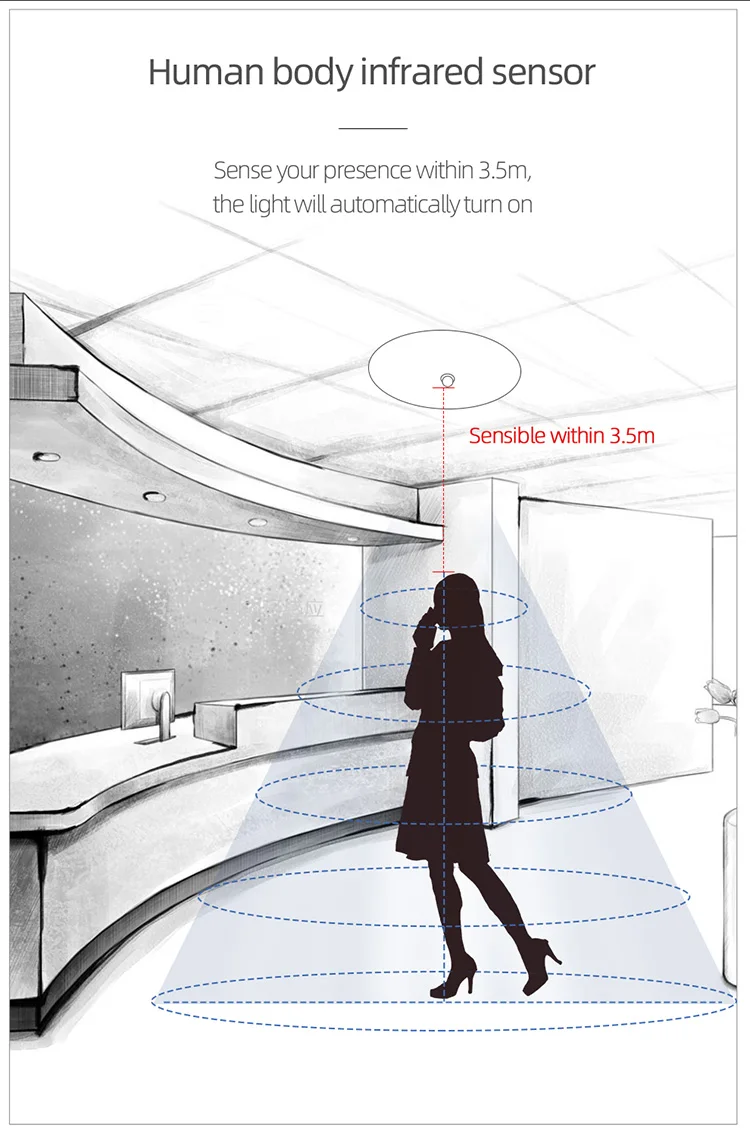 Human body infrared sensor

Sense your presence within 3.5m, the light will automatically turn on

Sensible within 3.5m