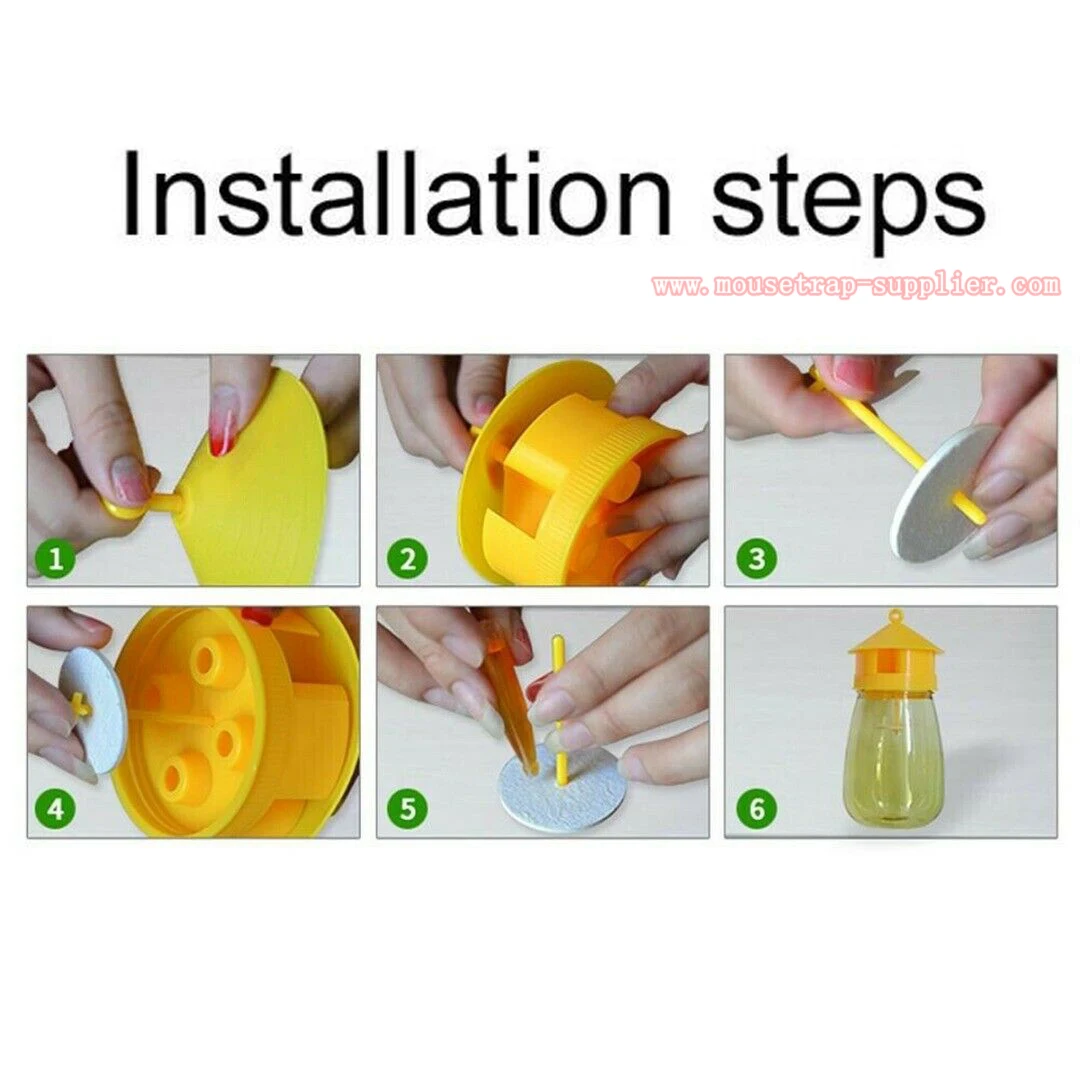 Installation steps

www.mousetrap-supplier.com

1

2

3

4

5

6