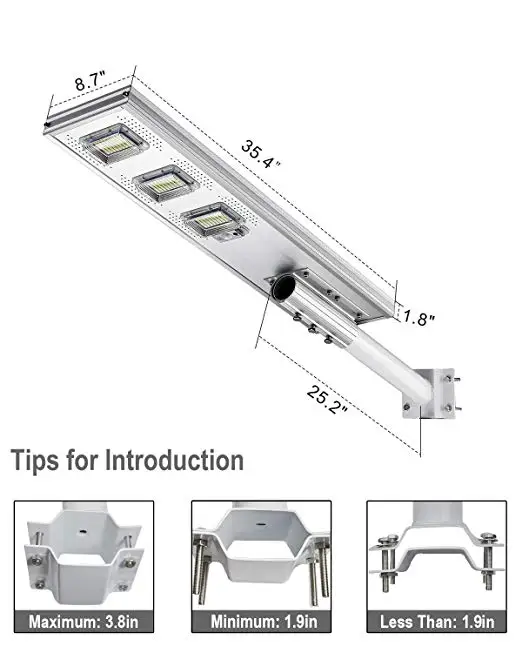 8.7"

35.4"

1.8"

25.2"

Tips for Introduction

Maximum: 3.8in

Minimum: 1.9in

Less Than: 1.9in