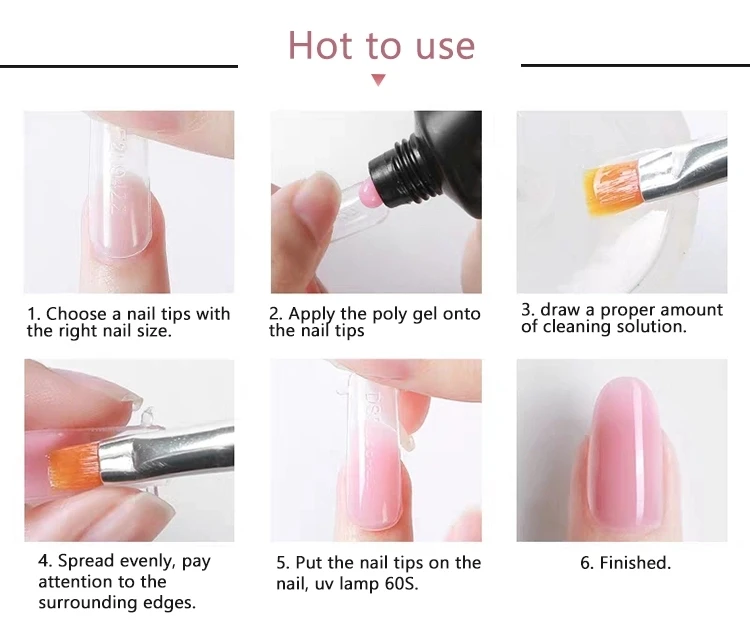 Hot to use

1. Choose a nail tips with the right nail size.

2. Apply the poly gel onto the nail tips

3. draw a proper amount of cleaning solution.

4. Spread evenly, pay attention to the surrounding edges.

5. Put the nail tips on the nail, uv lamp 60S.

6. Finished.