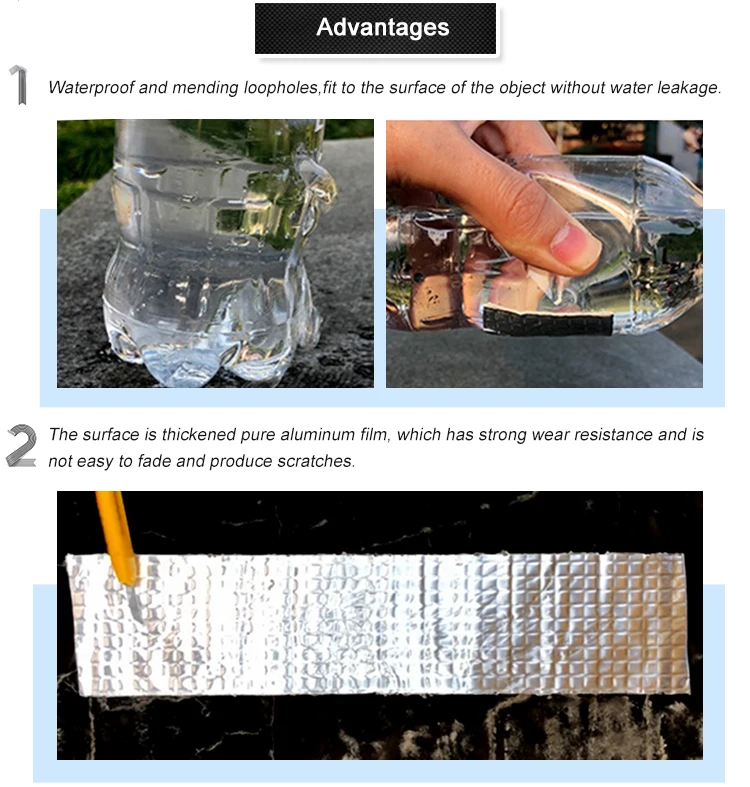 Advantages

1 Waterproof and mending loopholes,fit to the surface of the object without water leakage.

2 The surface is thickened pure aluminum film, which has strong wear resistance and is not easy to fade and produce scratches.