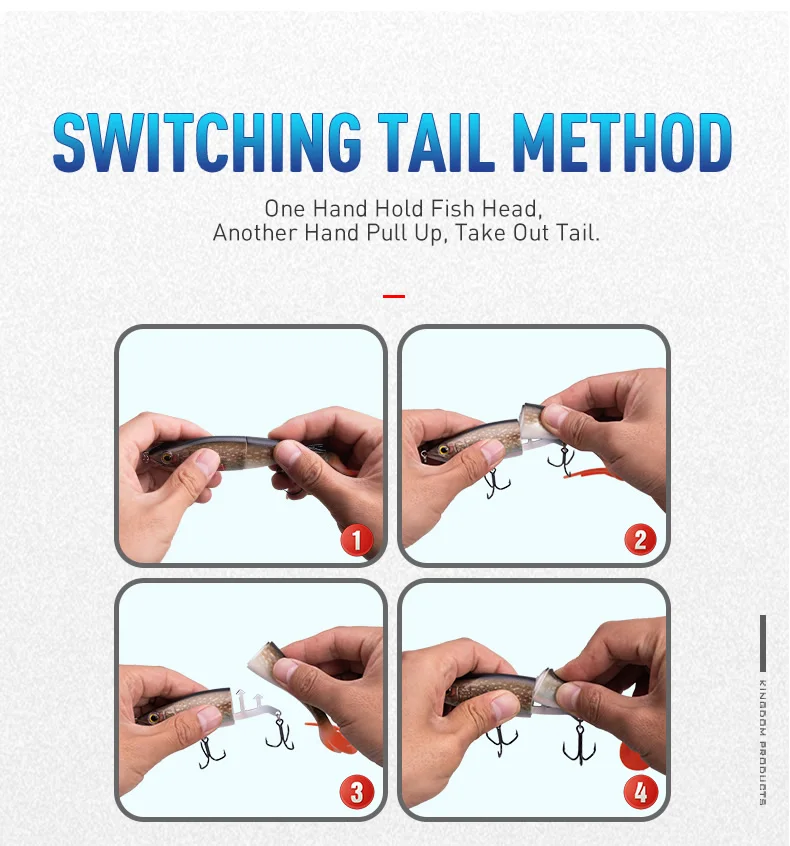 SWITCHING TAIL METHOD

One Hand Hold Fish Head,
Another Hand Pull Up, Take Out Tail.

1

2

3

4

KINGDOM PRODUCTS