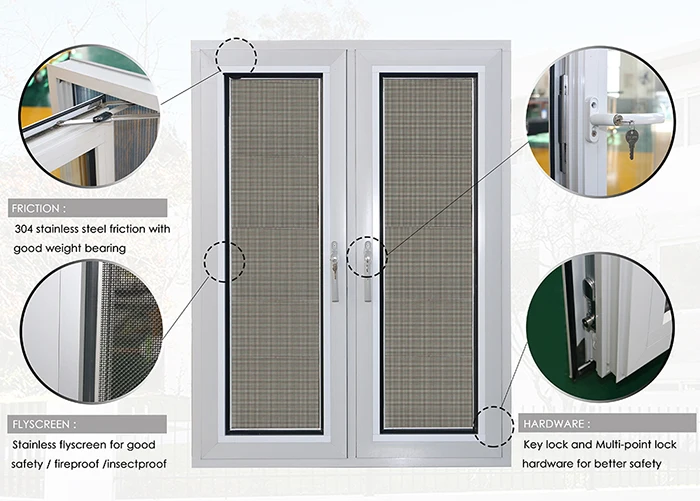 FRICTION :

304 stainless steel friction with good weight bearing

FLYSCREEN :

Stainless flyscreen for good safety / fireproof /insectproof

HARDWARE :

Key lock and Multi-point lock hardware for better safety