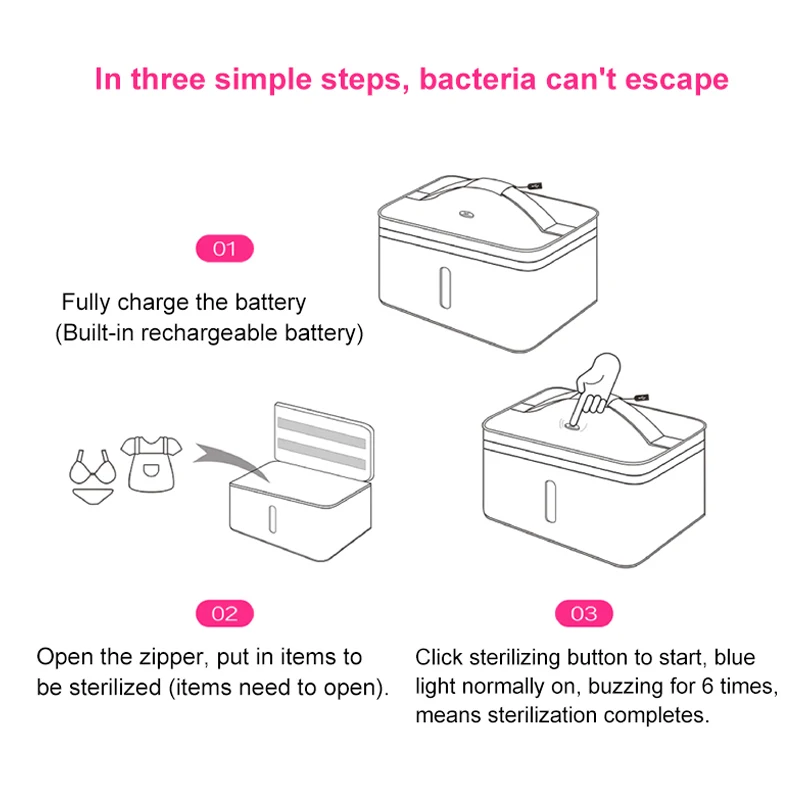 In three simple steps, bacteria can't escape

01

Fully charge the battery
(Built-in rechargeable battery)

02

Open the zipper, put in items to be sterilized (items need to open).

03

Click sterilizing button to start, blue light normally on, buzzing for 6 times, means sterilization completes.