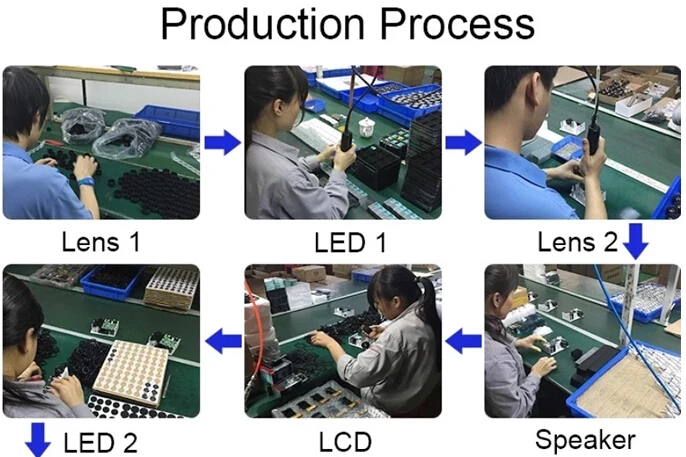 Production Process

Lens 1

LED 1

Lens 2

LED 2

LCD

Speaker