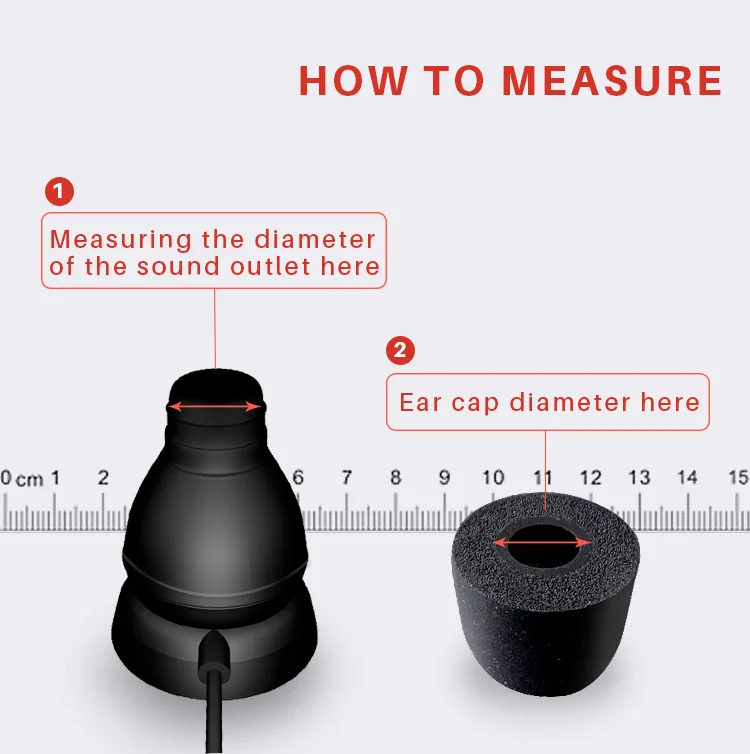 HOW TO MEASURE

1

Measuring the diameter of the sound outlet here

2

Ear cap diameter here

0 cm 1 2 6 7 8 9 10 11 12 13 14 15