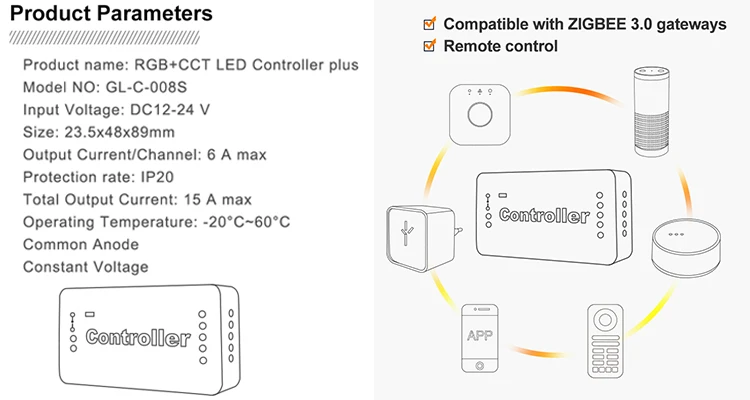 Product Parameters

Product name: RGB+CCT LED Controller plus
Model NO: GL-C-008S
Input Voltage: DC12-24 V
Size: 23.5x48x89mm
Output Current/Channel: 6 A max
Protection rate: IP20
Total Output Current: 15 A max
Operating Temperature: -20°C~60°C
Common Anode
Constant Voltage

Controller

Compatible with ZIGBEE 3.0 gateways
Remote control

Controller

APP