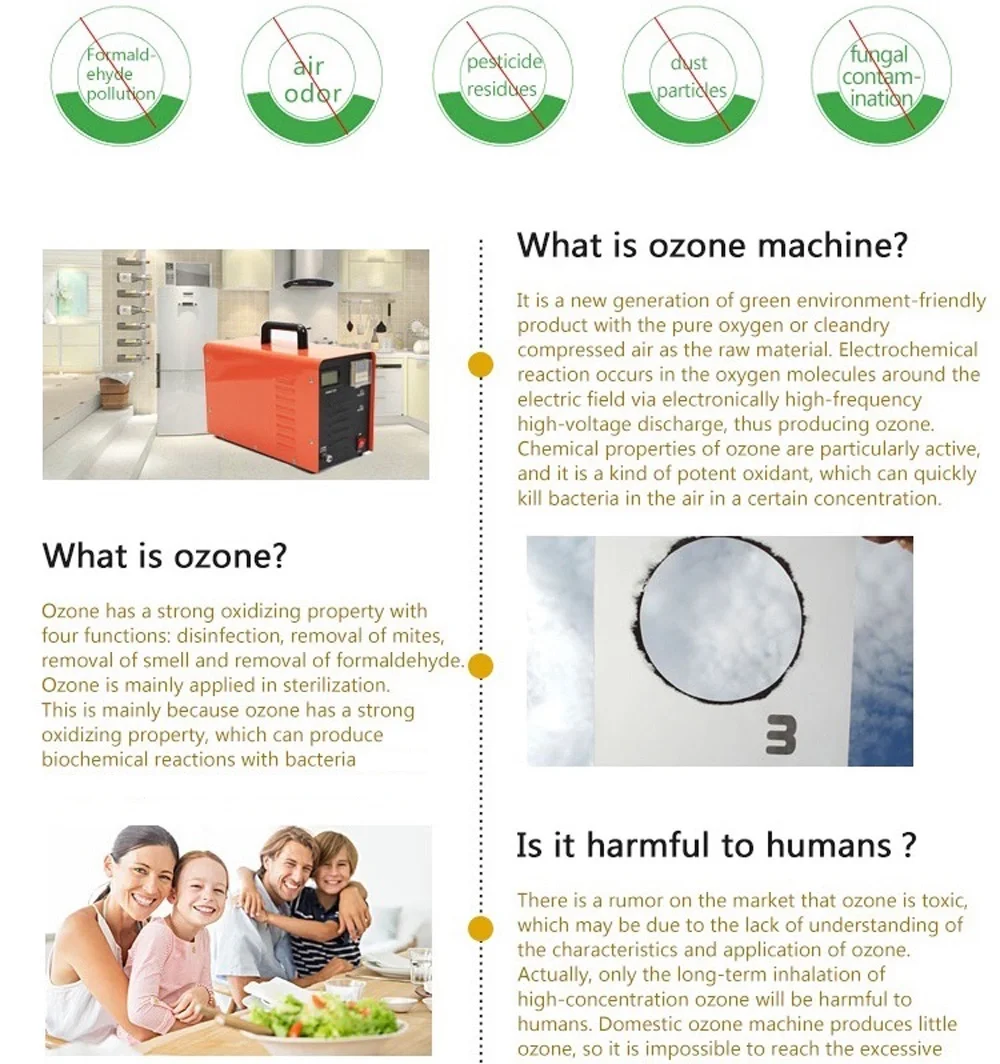 Formaldehyde pollution

air odor

pesticide residues

dust particles

fungal contamination

What is ozone machine?

It is a new generation of green environment-friendly product with the pure oxygen or cleandry compressed air as the raw material. Electrochemical reaction occurs in the oxygen molecules around the electric field via electronically high-frequency high-voltage discharge, thus producing ozone. Chemical properties of ozone are particularly active, and it is a kind of potent oxidant, which can quickly kill bacteria in the air in a certain concentration.

What is ozone?

Ozone has a strong oxidizing property with four functions: disinfection, removal of mites, removal of smell and removal of formaldehyde. Ozone is mainly applied in sterilization. This is mainly because ozone has a strong oxidizing property, which can produce biochemical reactions with bacteria

3

Is it harmful to humans ?

There is a rumor on the market that ozone is toxic, which may be due to the lack of understanding of the characteristics and application of ozone. Actually, only the long-term inhalation of high-concentration ozone will be harmful to humans. Domestic ozone machine produces little ozone, so it is impossible to reach the excessive