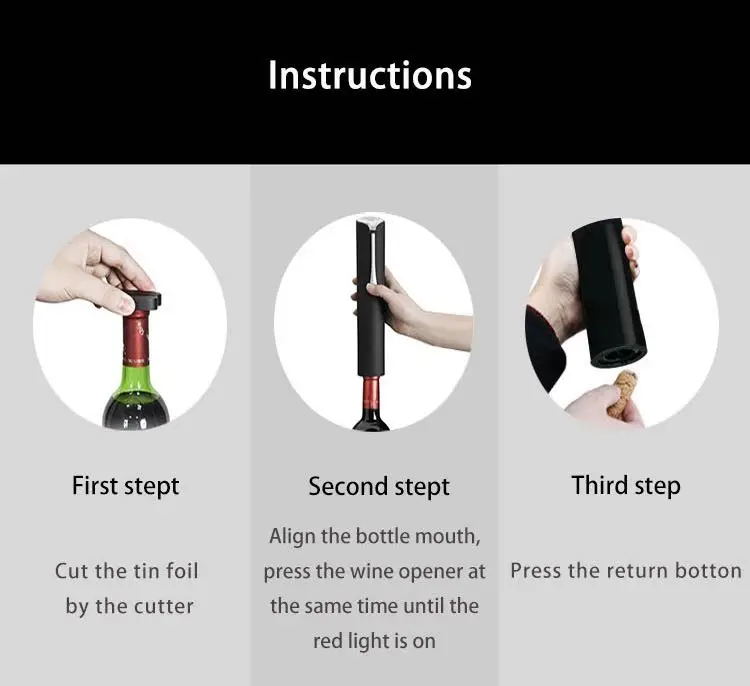 Instructions

First stept

Cut the tin foil by the cutter

Second stept

Align the bottle mouth, press the wine opener at the same time until the red light is on

Third step

Press the return botton