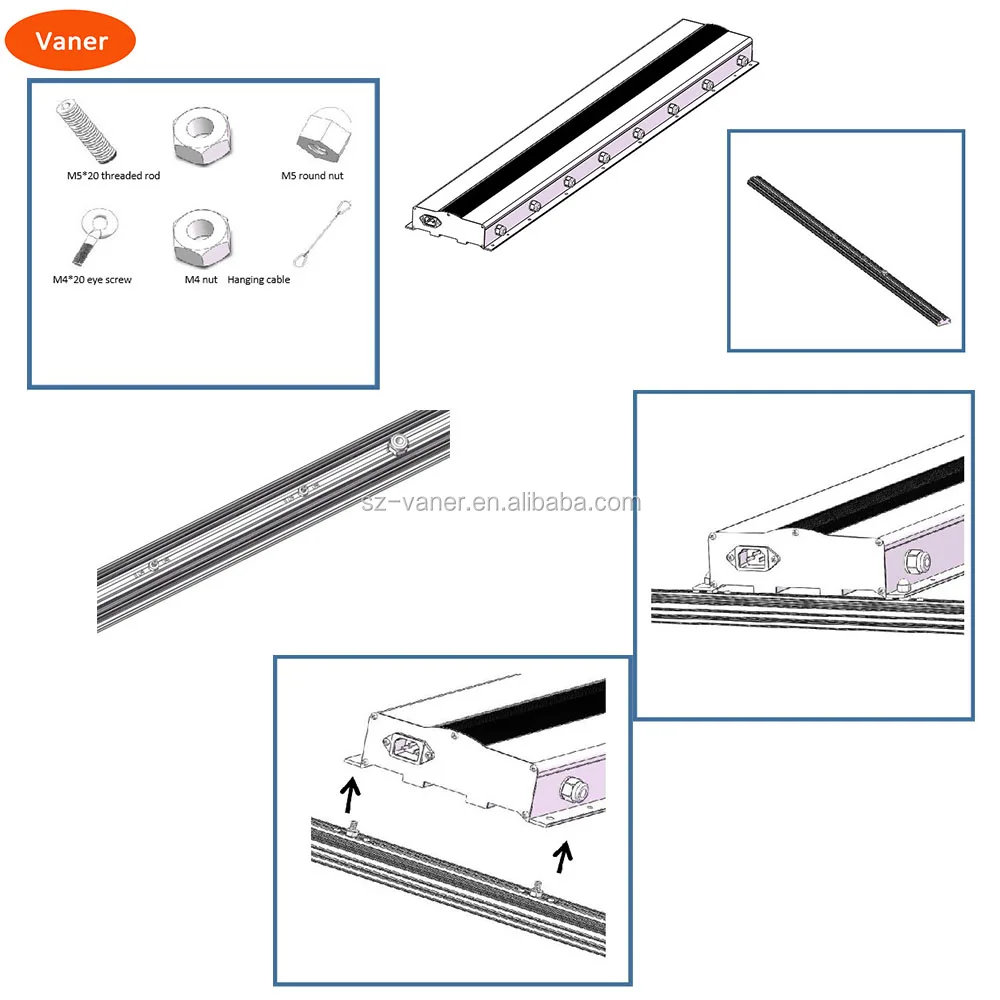 Vaner

M5*20 threaded rod
M5 round nut
M4*20 eye screw
M4 nut
Hanging cable

sz-vaner.en.alibaba.com