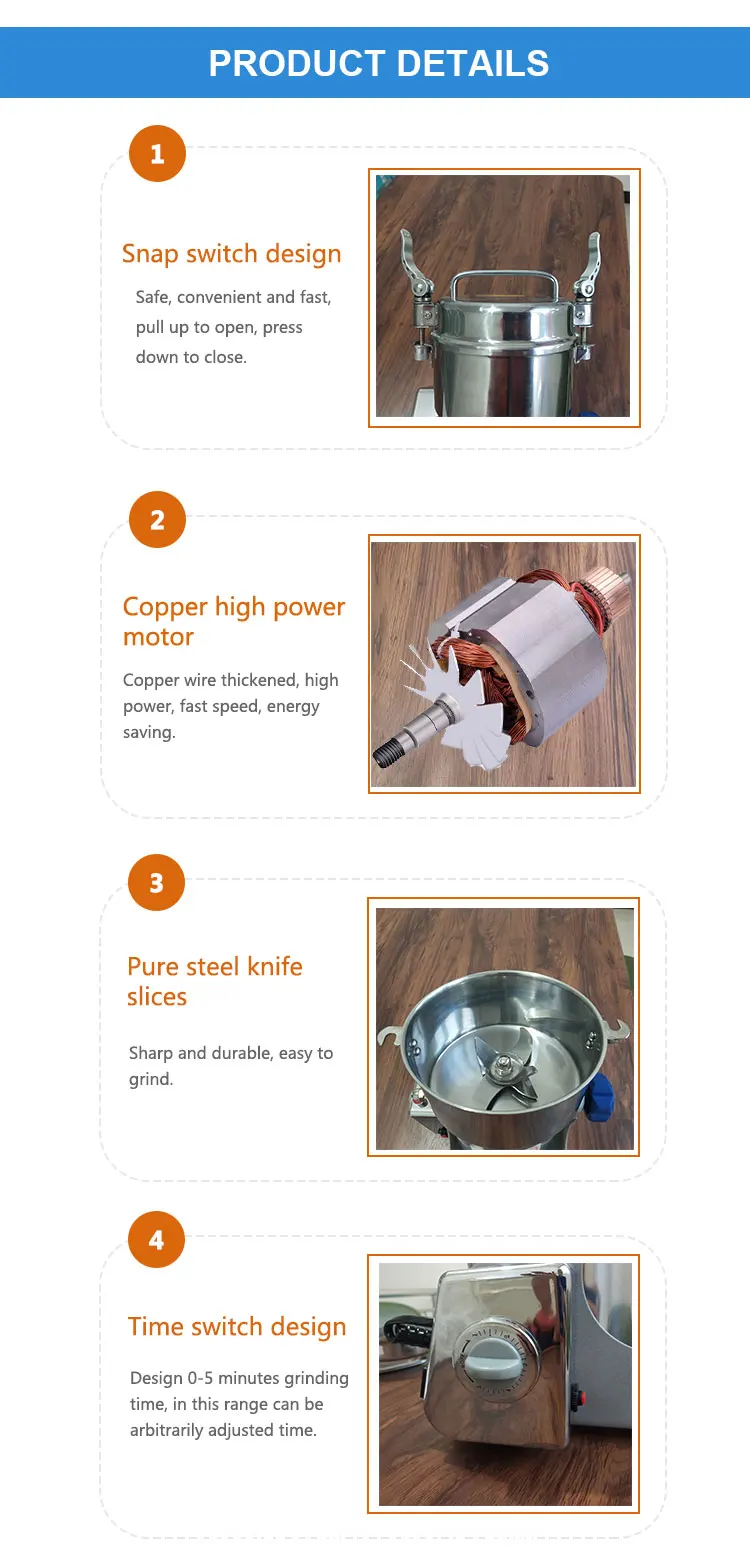 PRODUCT DETAILS

1

Snap switch design

Safe, convenient and fast, pull up to open, press down to close.

2

Copper high power motor

Copper wire thickened, high power, fast speed, energy saving.

3

Pure steel knife slices

Sharp and durable, easy to grind.

4

Time switch design

Design 0-5 minutes grinding time, in this range can be arbitrarily adjusted time.