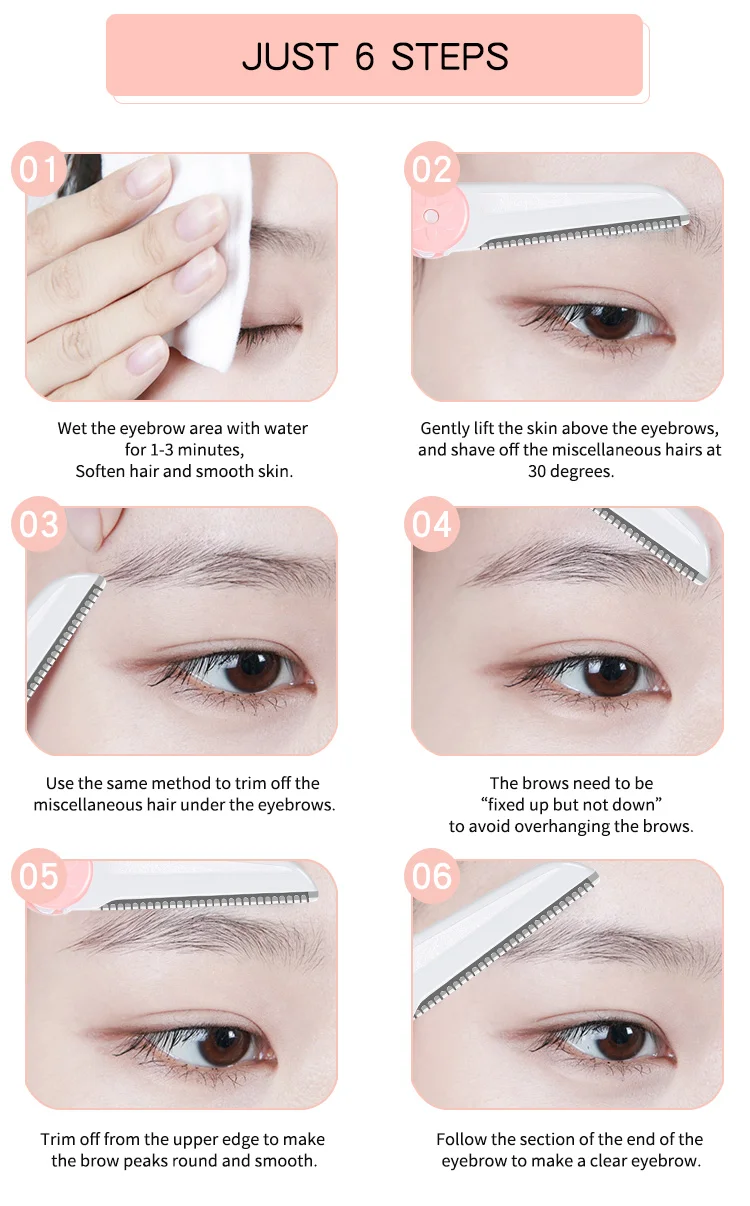 JUST 6 STEPS

01

Wet the eyebrow area with water for 1-3 minutes, Soften hair and smooth skin.

02

Gently lift the skin above the eyebrows, and shave off the miscellaneous hairs at 30 degrees.

03

Use the same method to trim off the miscellaneous hair under the eyebrows.

04

The brows need to be “fixed up but not down” to avoid overhanging the brows.

05

Trim off from the upper edge to make the brow peaks round and smooth.

06

Follow the section of the end of the eyebrow to make a clear eyebrow.