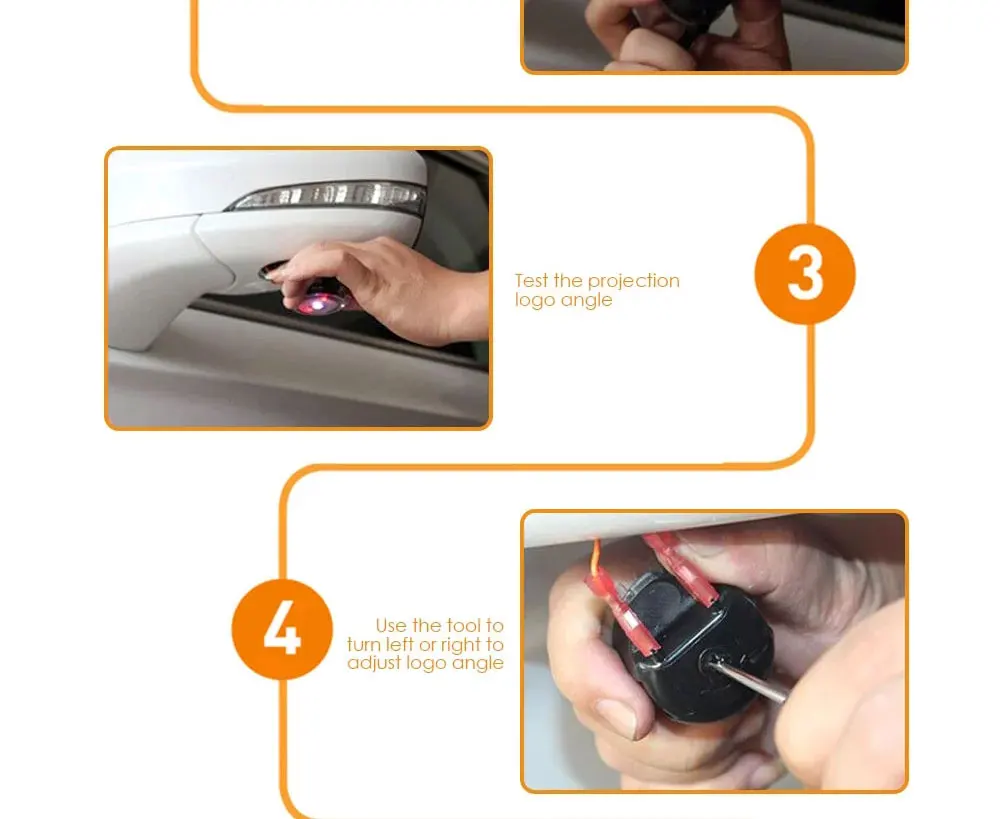 Test the projection logo angle

3

4

Use the tool to turn left or right to adjust logo angle