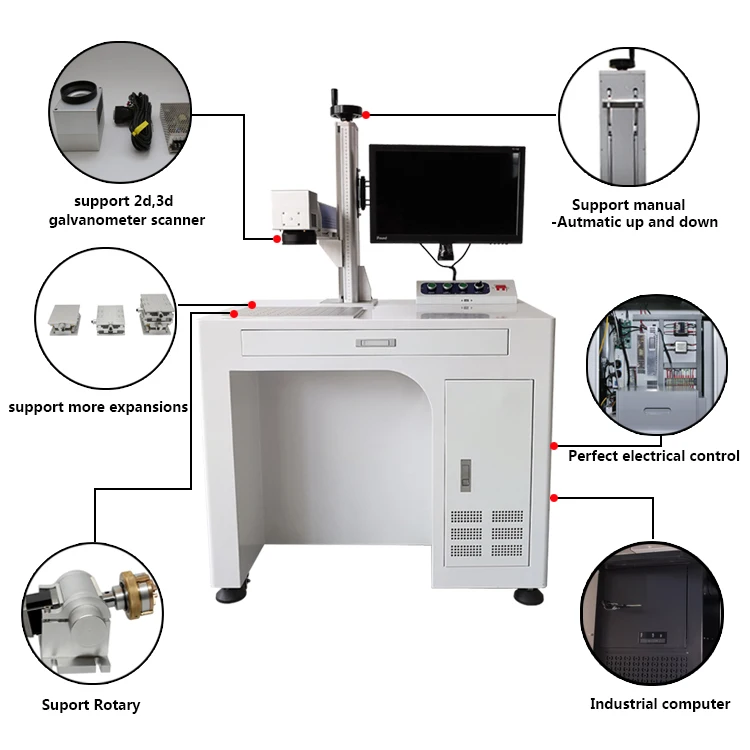 support 2d,3d galvanometer scanner

Support manual -Autmatic up and down

support more expansions

Perfect electrical control

Suport Rotary

Industrial computer