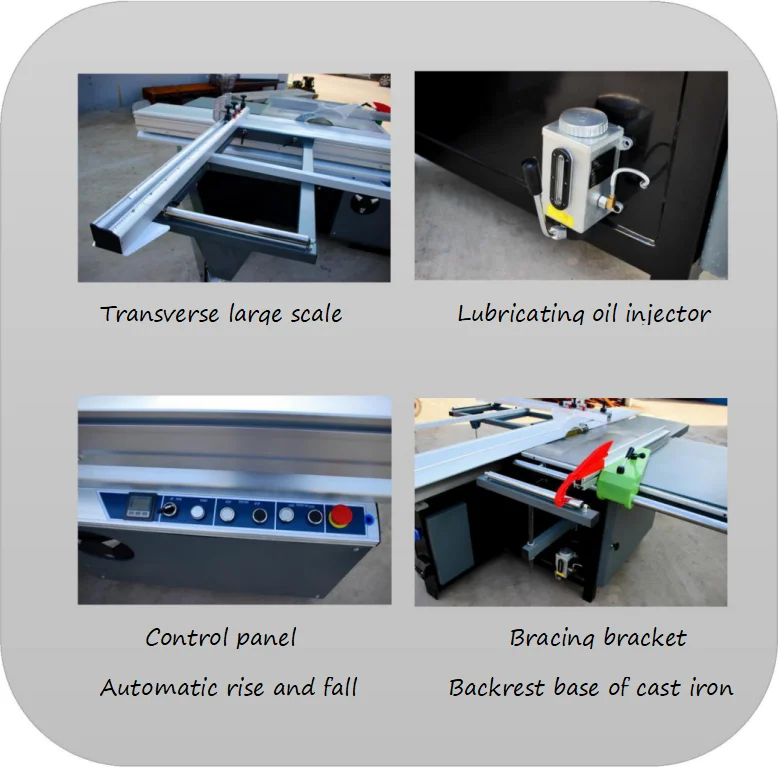 Transverse large scale

Lubricating oil injector

Control panel

Automatic rise and fall

Bracing bracket

Backrest base of cast iron